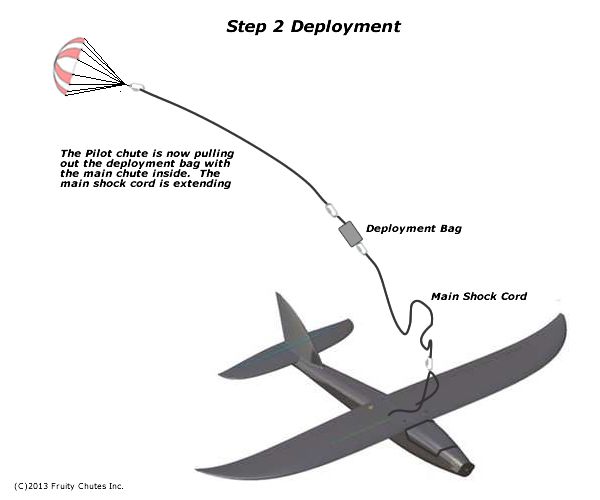 Step 2 Deployment

The Pilot chute is now pulling out the deployment bag with the main chute inside. The main shock cord is extending

Deployment Bag

Main Shock Cord

(C)2013 Fruity Chutes Inc.