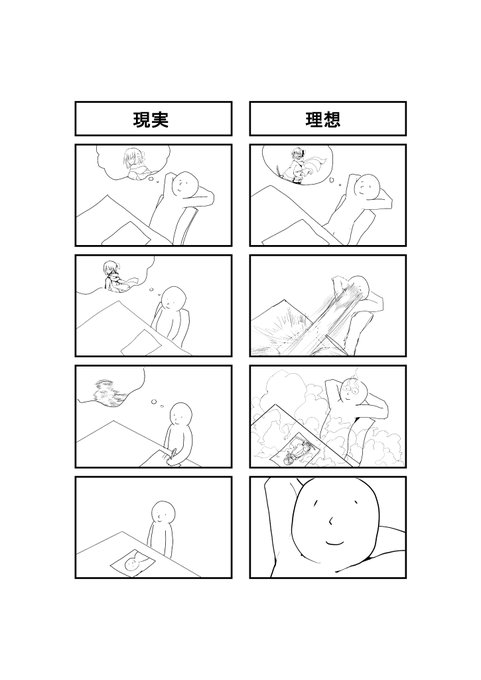 現実

理想