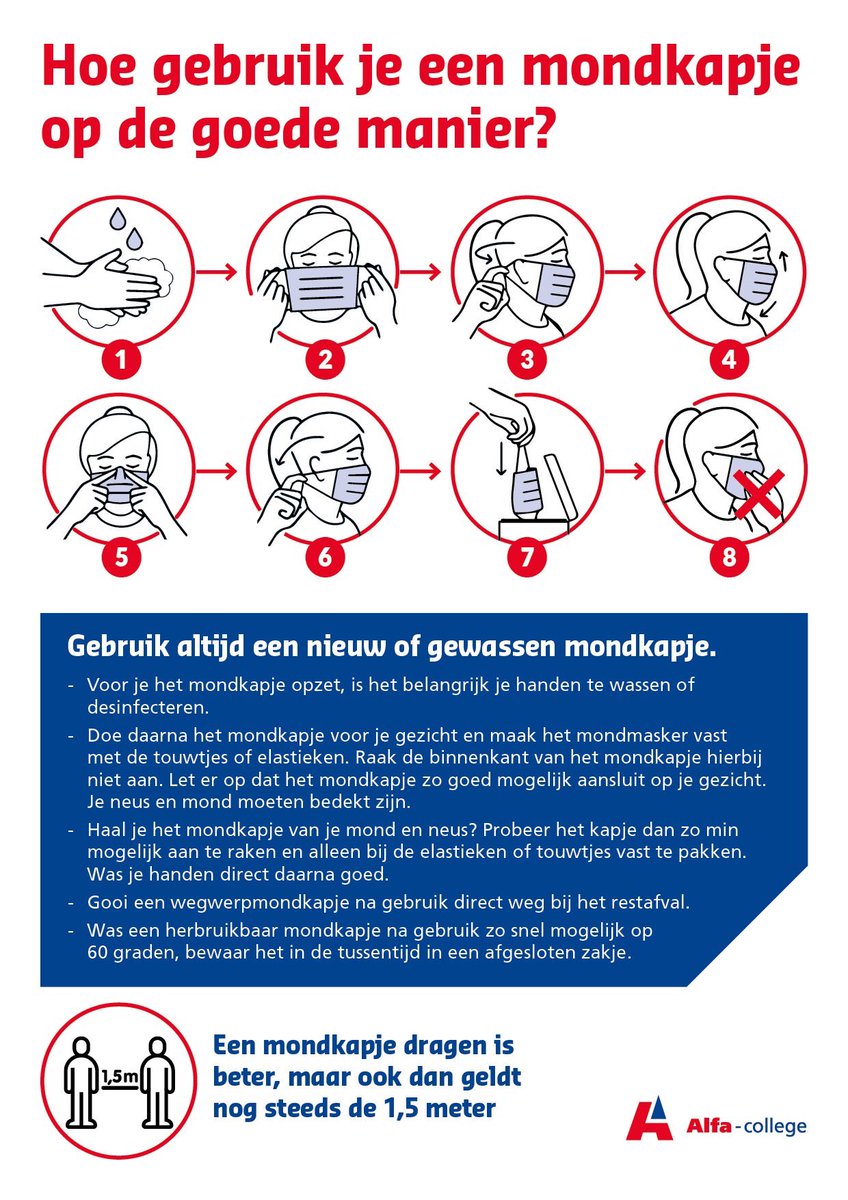 Hoe gebruik je een mondkapje op de goede manier?

1
2
3
4
5
6
7
8

Gebruik altijd een nieuw of gewassen mondkapje.

- Voor je het mondkapje opzet, is het belangrijk je handen te wassen of desinfecteren.
- Doe daarna het mondkapje voor je gezicht en maak het mondmasker vast met de touwtjes of elastieken. Raak de binnenkant van het mondkapje hierbij niet aan. Let er op dat het mondkapje zo goed mogelijk aansluit op je gezicht. Je neus en mond moeten bedekt zijn.
- Haal je het mondkapje van je mond en neus? Probeer het kapje dan zo min mogelijk aan te raken en alleen bij de elastieken of touwtjes vast te pakken. Was je handen direct daarna goed.
- Gooi een wegwerpmondkapje na gebruik direct weg bij het restafval.
- Was een herbruikbaar mondkapje na gebruik zo snel mogelijk op 60 graden, bewaar het in de tussentijd in een afgesloten zakje.

1,5m

Een mondkapje dragen is beter, maar ook dan geldt nog steeds de 1,5 meter

Alfa-college