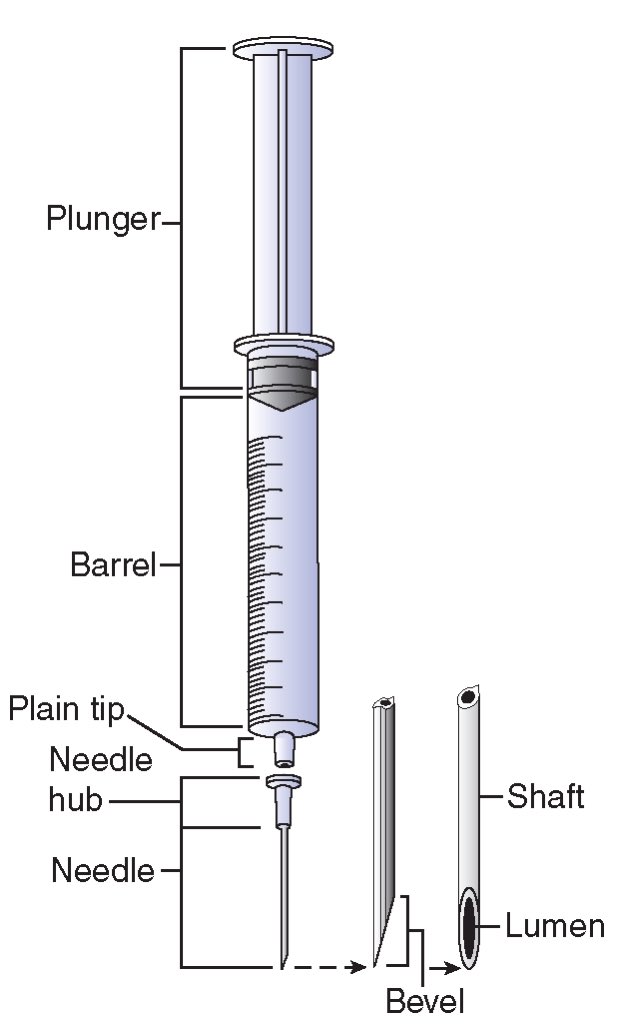 Plunger
Barrel
Plain tip
Needle hub
Needle
Shaft
Lumen
Bevel