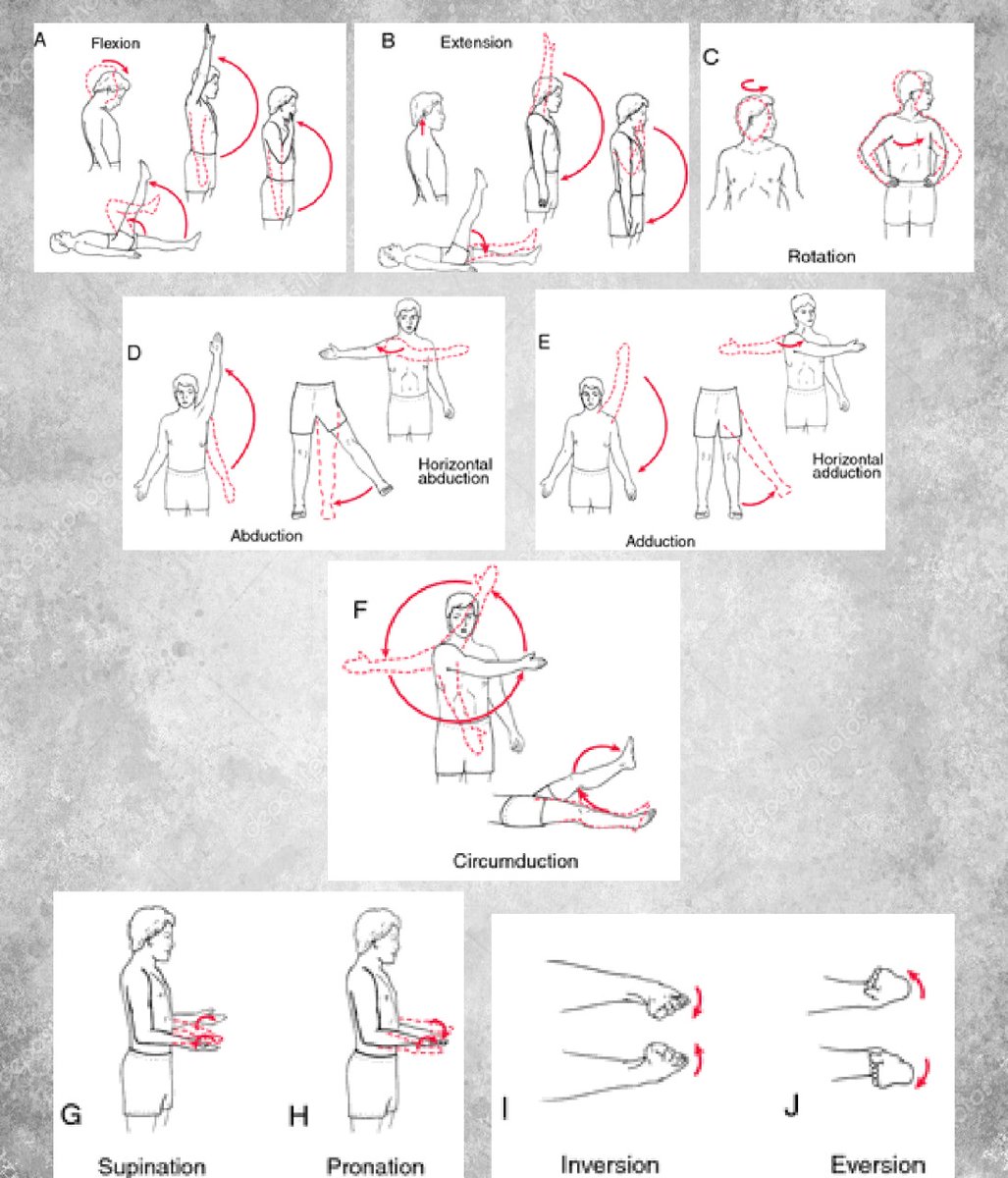 A
Flexion

B
Extension

C
Rotation

D
Horizontal abduction
Abduction

E
Horizontal adduction
Adduction

F
Circumduction

G
Supination

H
Pronation

I
Inversion

J
Eversion