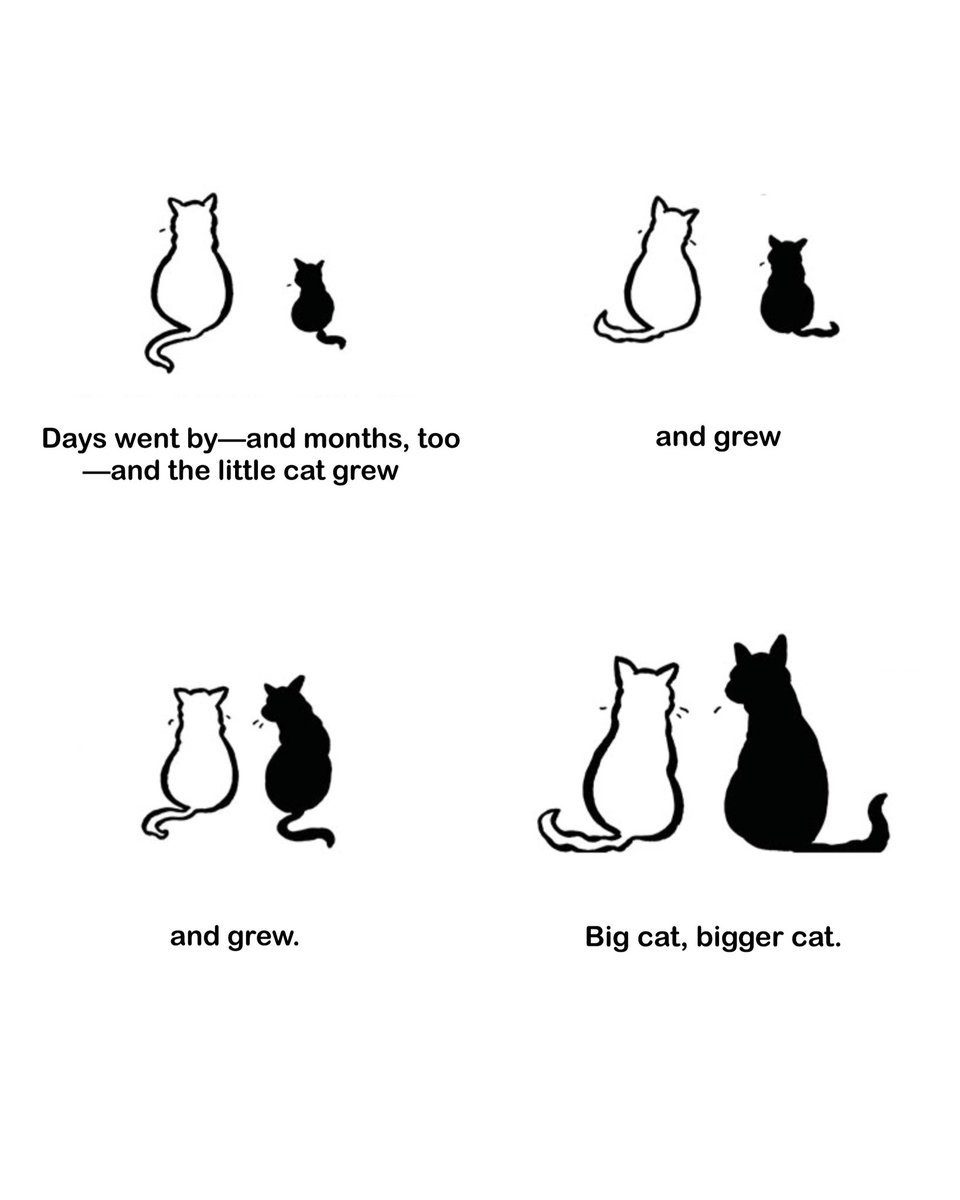 Days went by—and months, too—and the little cat grew

and grew

and grew.

Big cat, bigger cat.