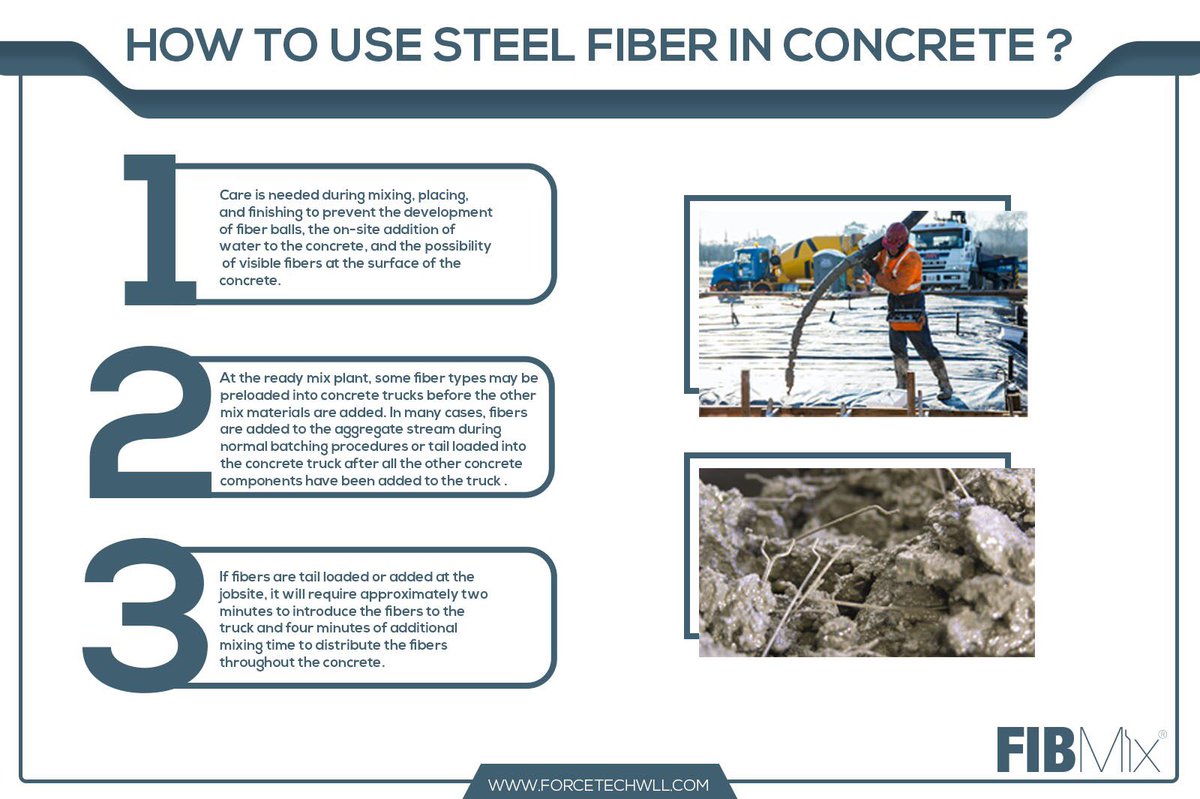 HOW TO USE STEEL FIBER IN CONCRETE ?

1

Care is needed during mixing, placing, and finishing to prevent the development of fiber balls, the on-site addition of water to the concrete, and the possibility of visible fibers at the surface of the concrete.

2

At the ready mix plant, some fiber types may be preloaded into concrete trucks before the other mix materials are added. In many cases, fibers are added to the aggregate stream during normal batching procedures or tail loaded into the concrete truck after all the other concrete components have been added to the truck .

3

If fibers are tail loaded or added at the jobsite, it will require approximately two minutes to introduce the fibers to the truck and four minutes of additional mixing time to distribute the fibers throughout the concrete.

FIBMix®

WWW.FORCETECHWLL.COM