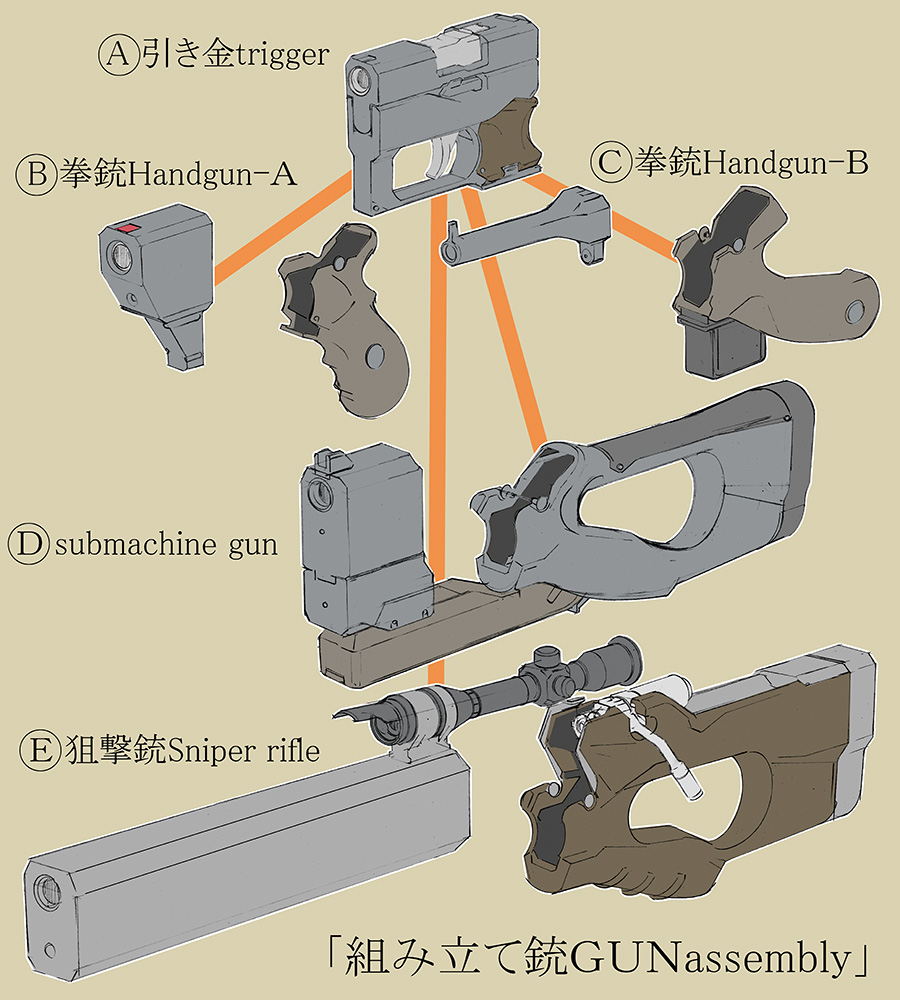 Ⓐ引き金trigger

Ⓑ拳銃Handgun-A

Ⓒ拳銃Handgun-B

Ⓓsubmachine gun

Ⓔ狙撃銃Sniper rifle

「組み立て銃GUNassembly」