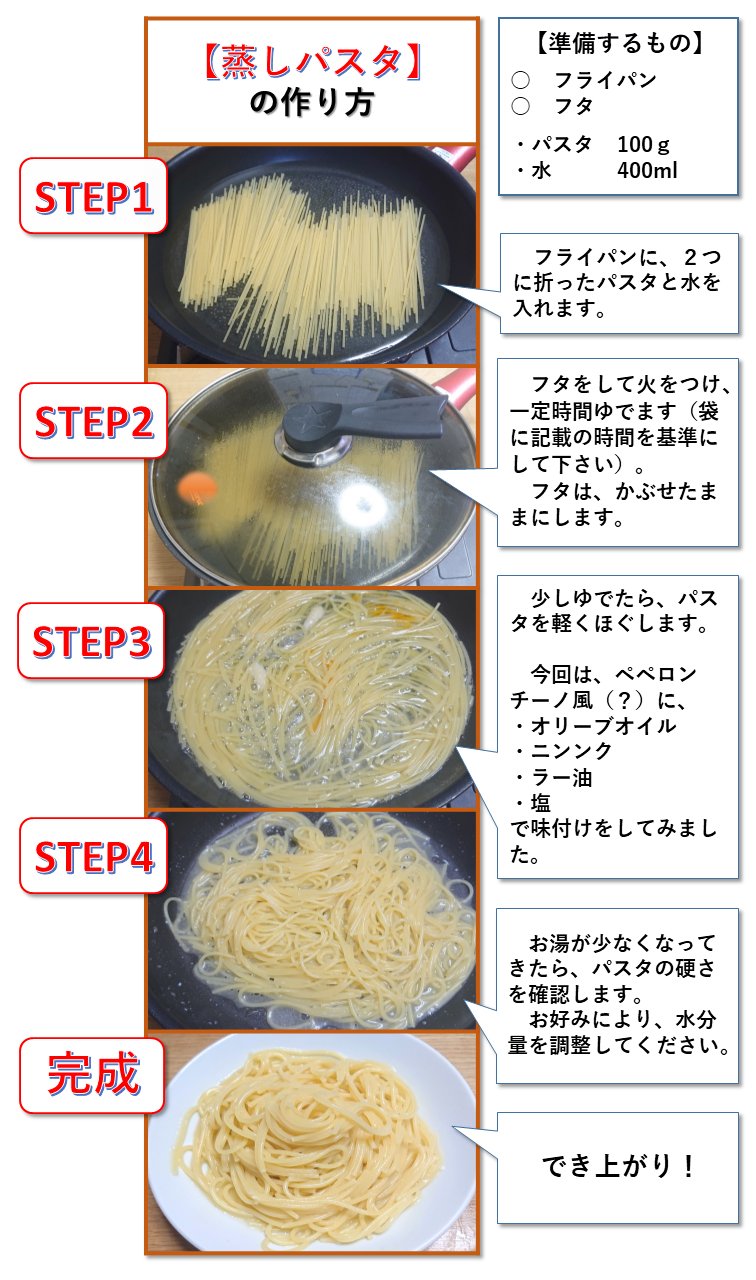 【蒸しパスタ】
の作り方

【準備するもの】
○ フライパン
○ フタ

・パスタ 100ｇ
・水 400ml

STEP1

フライパンに、２つに折ったパスタと水を入れます。

STEP2

フタをして火をつけ、一定時間ゆでます（袋に記載の時間を基準にして下さい）。
フタは、かぶせたままにします。

STEP3

少しゆでたら、パスタを軽くほぐします。

今回は、ペペロンチーノ風（？）に、
・オリーブオイル
・ニンンク
・ラー油
・塩
で味付けをしてみました。

STEP4

お湯が少なくなってきたら、パスタの硬さを確認します。
お好みにより、水分量を調整してください。

完成

でき上がり！