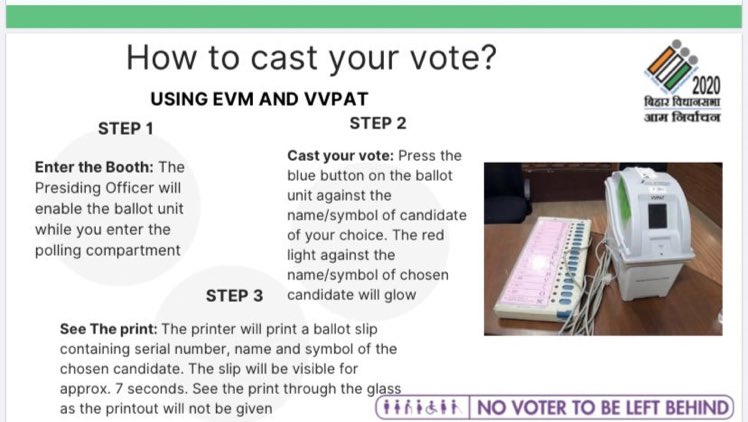 How to cast your vote?

USING EVM AND VVPAT

2020
बिहार विधानसभा
आम निर्वाचन

STEP 1

Enter the Booth: The Presiding Officer will enable the ballot unit while you enter the polling compartment

STEP 2

Cast your vote: Press the blue button on the ballot unit against the name/symbol of candidate of your choice. The red light against the name/symbol of chosen candidate will glow

VVPAT

STEP 3

See The print: The printer will print a ballot slip containing serial number, name and symbol of the chosen candidate. The slip will be visible for approx. 7 seconds. See the print through the glass as the printout will not be given

NO VOTER TO BE LEFT BEHIND