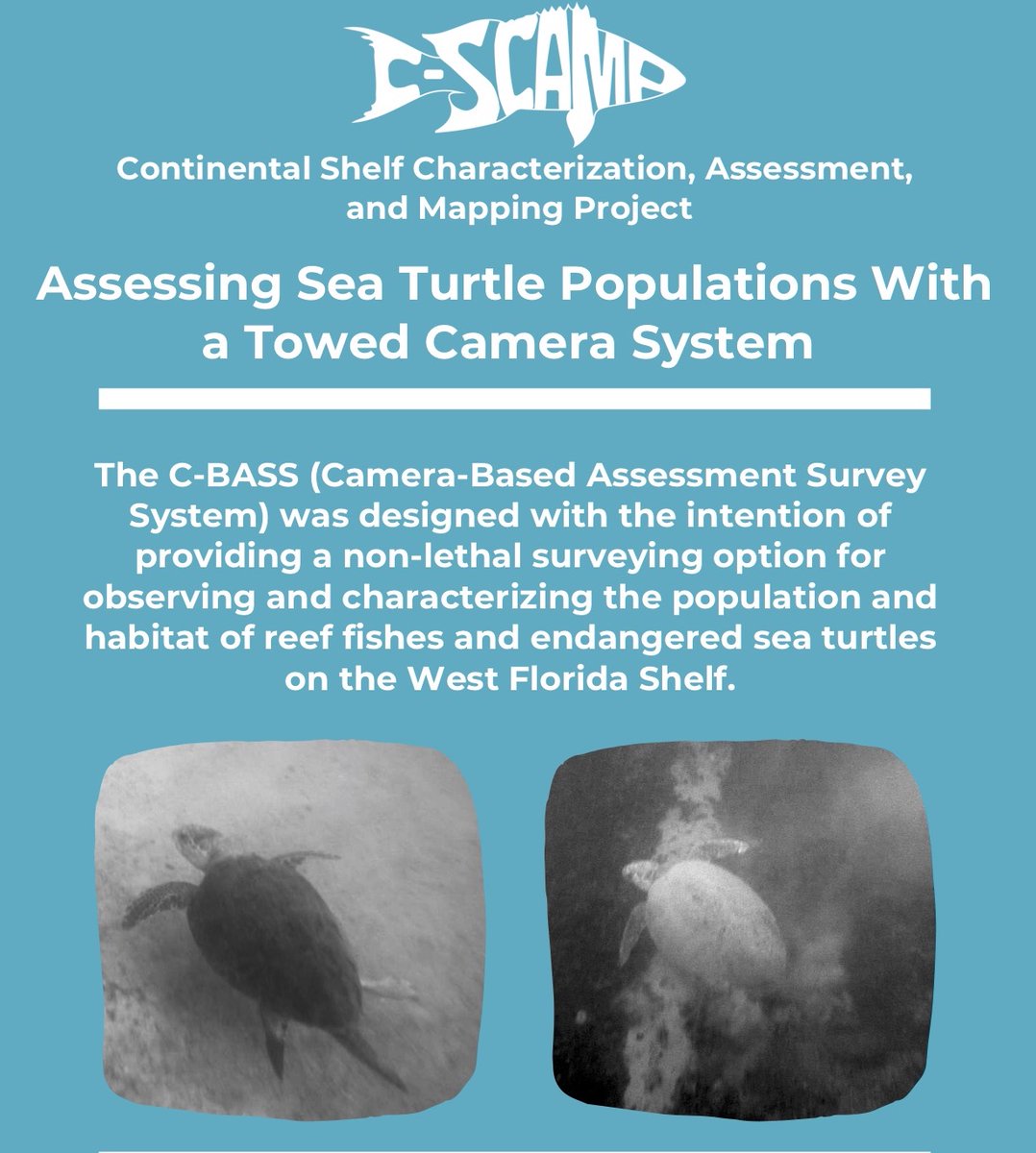 C-SCAMP

Continental Shelf Characterization, Assessment, and Mapping Project

Assessing Sea Turtle Populations With a Towed Camera System

The C-BASS (Camera-Based Assessment Survey System) was designed with the intention of providing a non-lethal surveying option for observing and characterizing the population and habitat of reef fishes and endangered sea turtles on the West Florida Shelf.