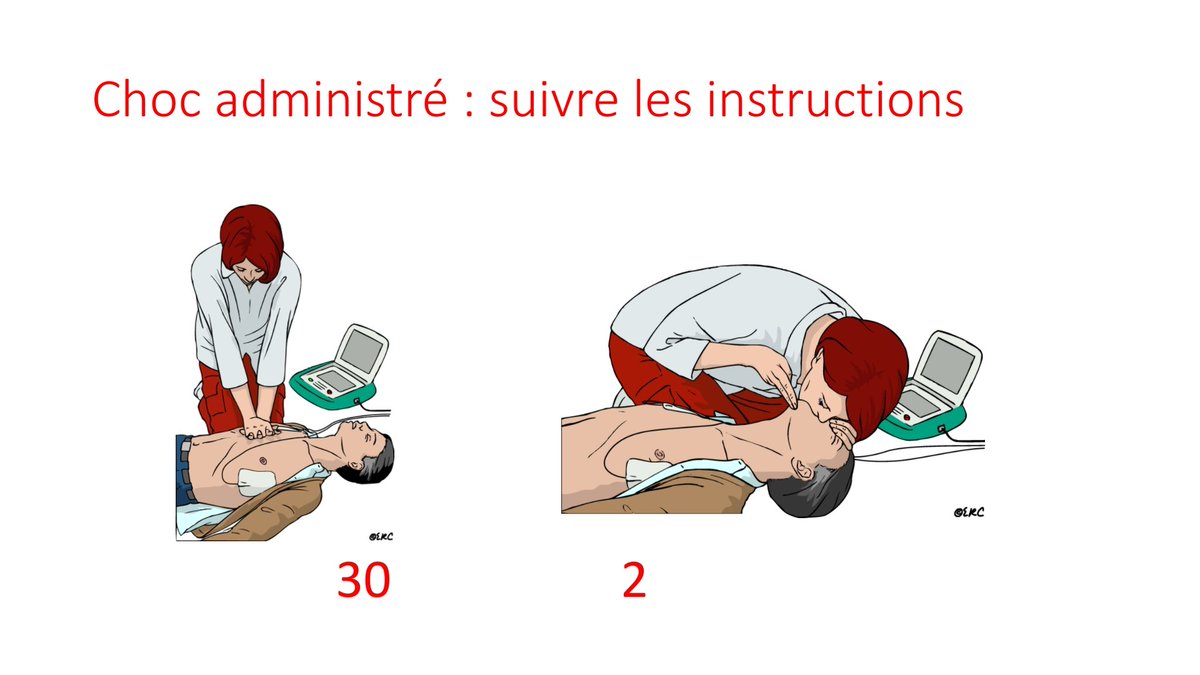 Choc administré : suivre les instructions

©ERC

©ERC

30

2