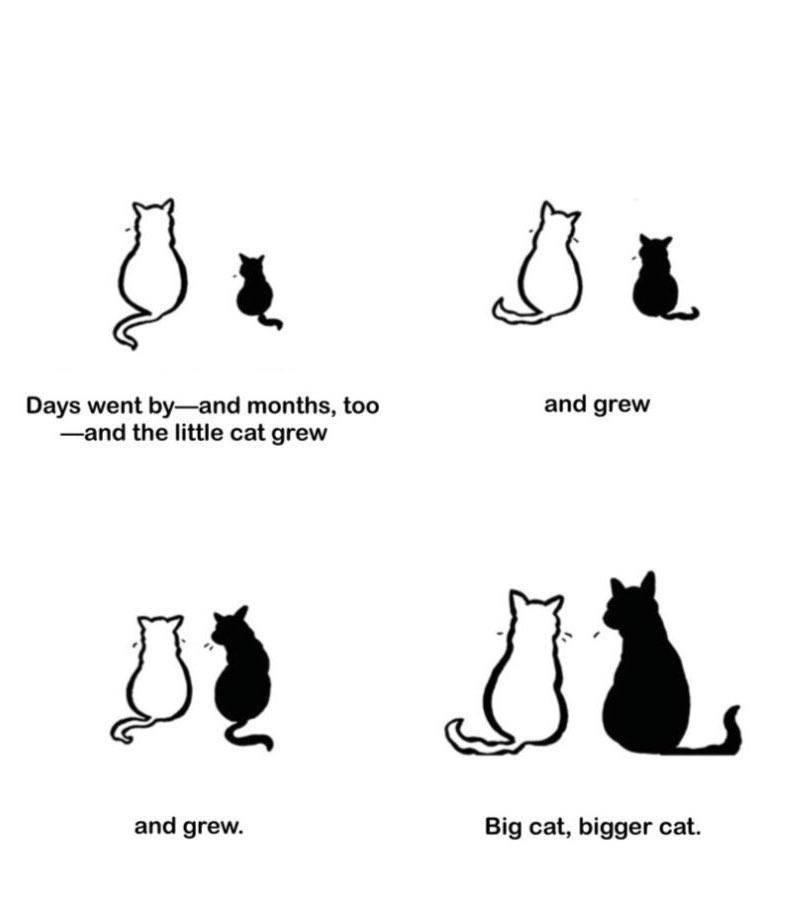 Days went by—and months, too —and the little cat grew

and grew

and grew.

Big cat, bigger cat.