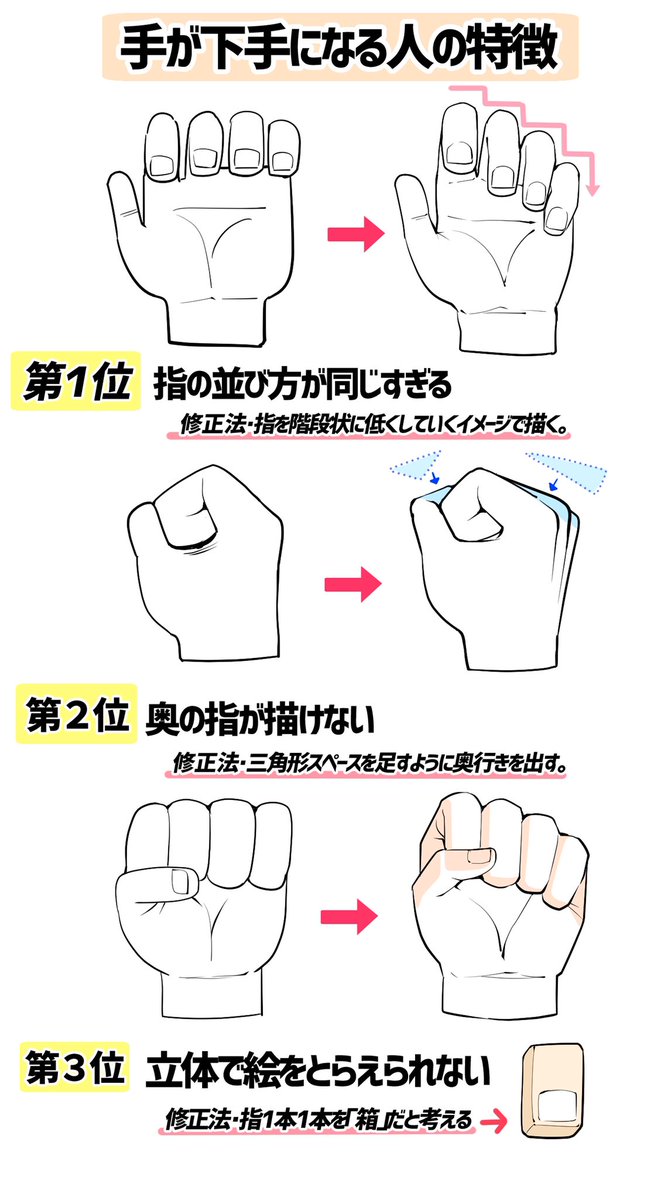 手が下手になる人の特徴

第1位 指の並び方が同じすぎる

修正法・指を階段状に低くしていくイメージで描く。

第2位 奥の指が描けない

修正法・三角形スペースを足すように奥行きを出す。

第3位 立体で絵をとらえられない

修正法・指1本1本を「箱」だと考える