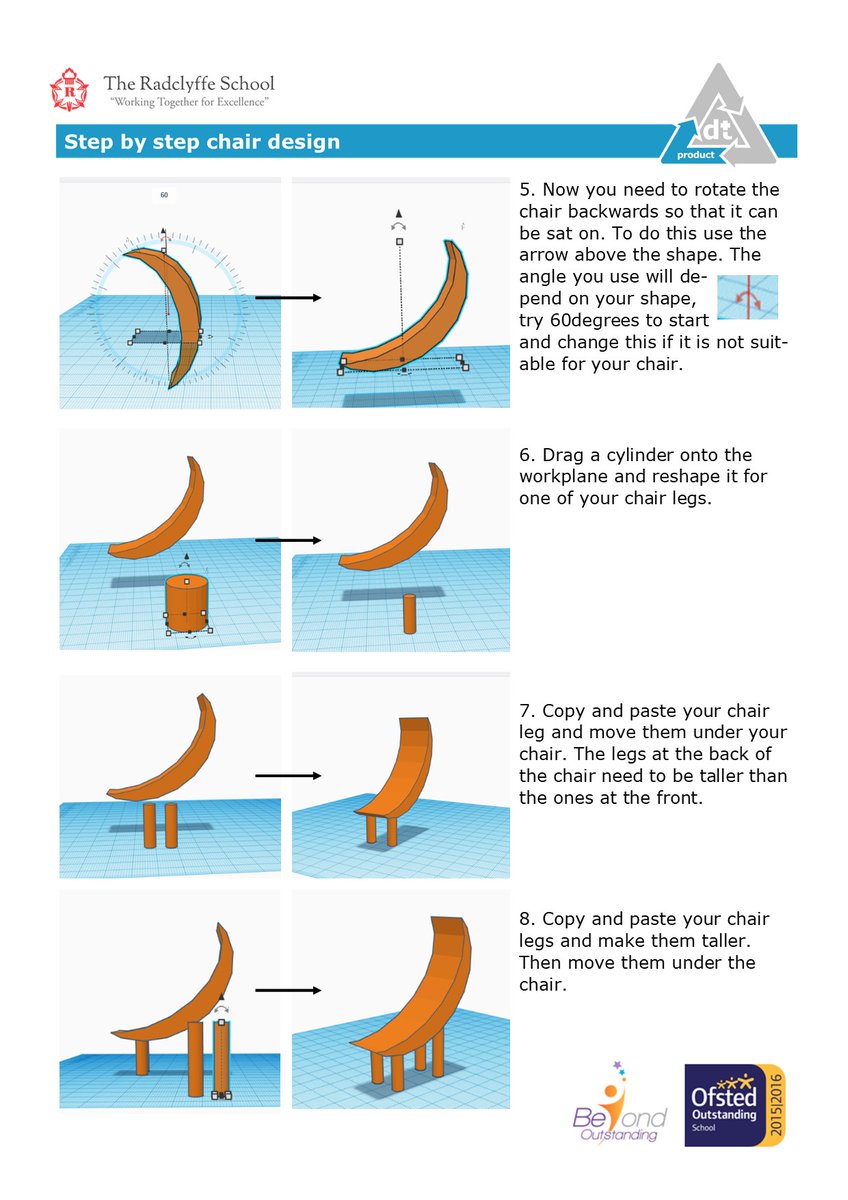 The Radclyffe School
"Working Together for Excellence"

Step by step chair design

dt
product

60

5. Now you need to rotate the chair backwards so that it can be sat on. To do this use the arrow above the shape. The angle you use will depend on your shape, try 60degrees to start and change this if it is not suitable for your chair.

6. Drag a cylinder onto the workplane and reshape it for one of your chair legs.

7. Copy and paste your chair leg and move them under your chair. The legs at the back of the chair need to be taller than the ones at the front.

8. Copy and paste your chair legs and make them taller. Then move them under the chair.

Beyond Outstanding

Ofsted Outstanding School 2015|2016