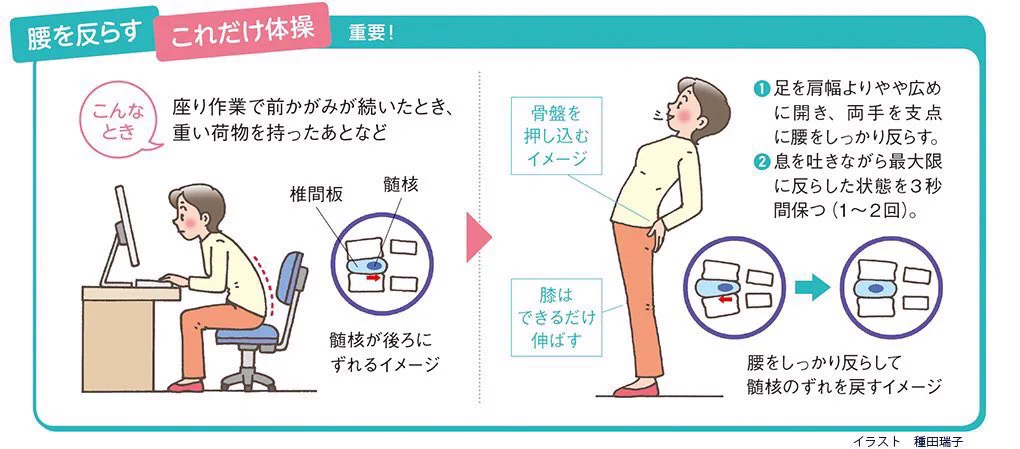 腰を反らす これだけ体操 重要！

こんなとき

座り作業で前かがみが続いたとき、重い荷物を持ったあとなど

椎間板

髄核

髄核が後ろにずれるイメージ

骨盤を押し込むイメージ

膝はできるだけ伸ばす

❶ 足を肩幅よりやや広めに開き、両手を支点に腰をしっかり反らす。

❷ 息を吐きながら最大限に反らした状態を3秒間保つ（1〜2回）。

腰をしっかり反らして髄核のずれを戻すイメージ

イラスト 種田瑞子