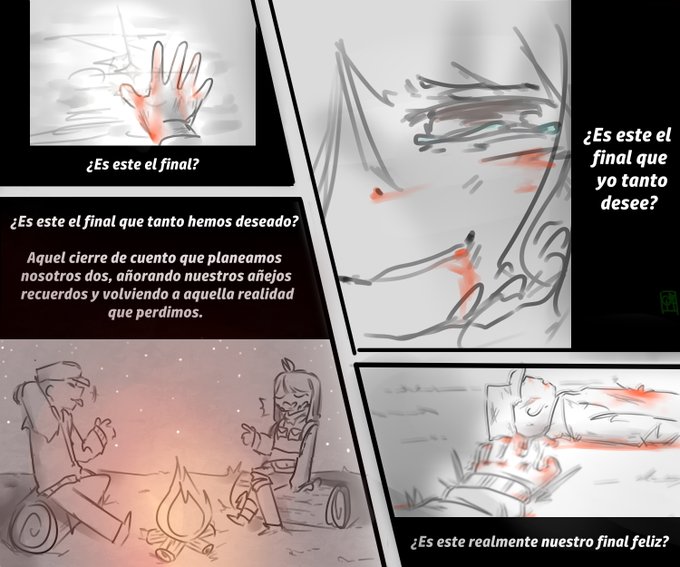 ¿Es este el final?

¿Es este el final que yo tanto desee?

¿Es este el final que tanto hemos deseado?

Aquel cierre de cuento que planeamos nosotros dos, añorando nuestros añejos recuerdos y volviendo a aquella realidad que perdimos.

¿Es este realmente nuestro final feliz?