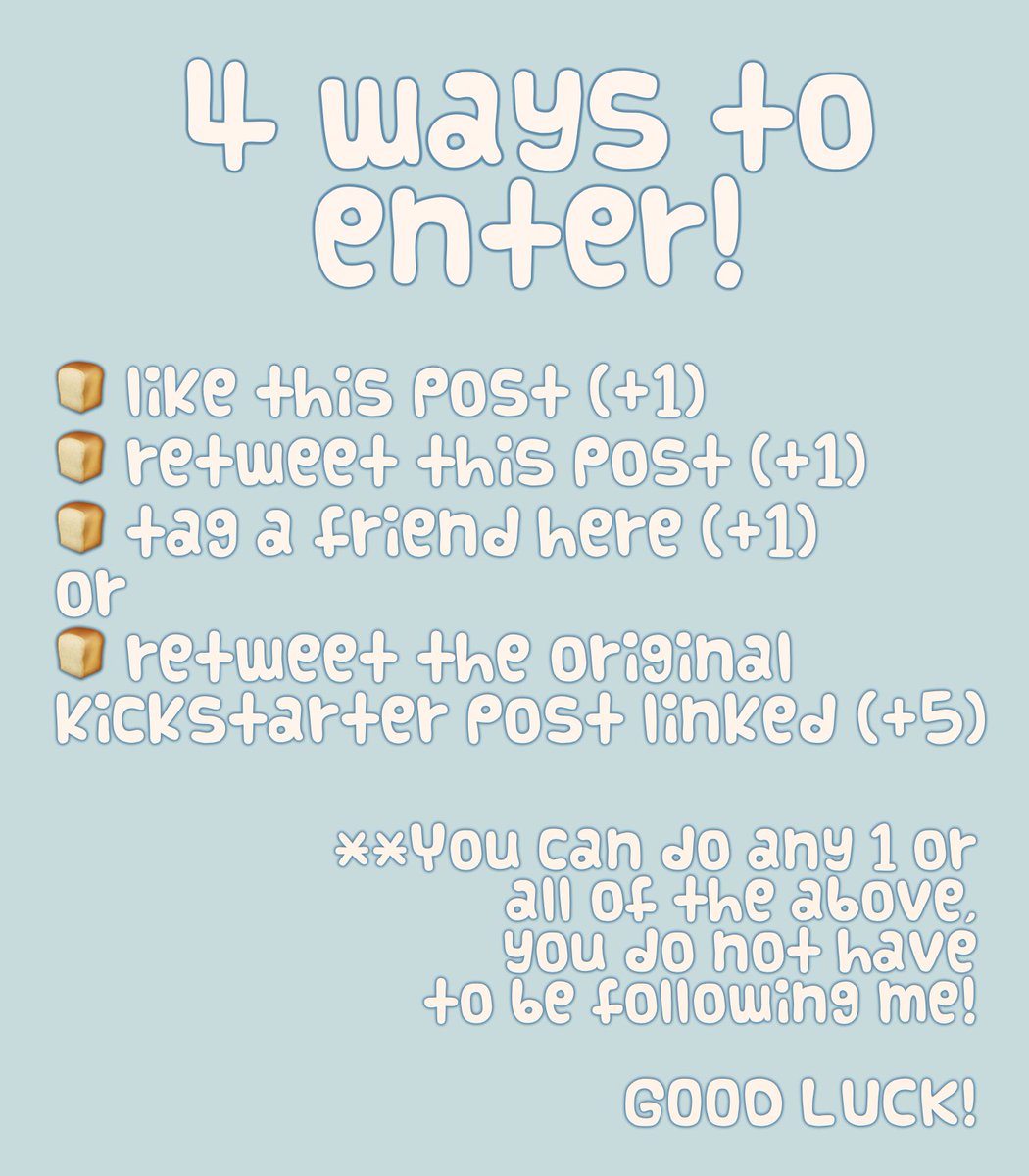 4 ways to enter!

🍞 like this post (+1)
🍞 retweet this post (+1)
🍞 tag a friend here (+1)
or
🍞 retweet the original kickstarter post linked (+5)

**You can do any 1 or all of the above, you do not have to be following me!

GOOD LUCK!