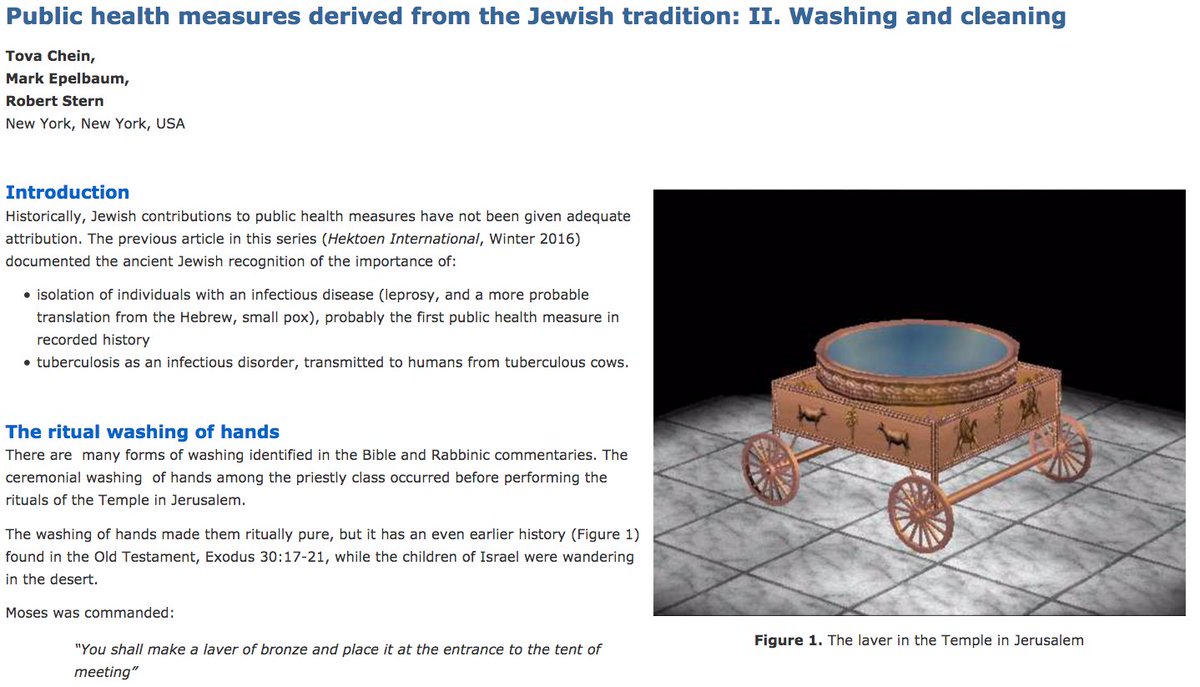 Public health measures derived from the Jewish tradition: II. Washing and cleaning

Tova Chein,
Mark Epelbaum,
Robert Stern
New York, New York, USA

Introduction
Historically, Jewish contributions to public health measures have not been given adequate attribution. The previous article in this series (Hektoen International, Winter 2016) documented the ancient Jewish recognition of the importance of:

• isolation of individuals with an infectious disease (leprosy, and a more probable translation from the Hebrew, small pox), probably the first public health measure in recorded history
• tuberculosis as an infectious disorder, transmitted to humans from tuberculous cows.

The ritual washing of hands
There are many forms of washing identified in the Bible and Rabbinic commentaries. The ceremonial washing of hands among the priestly class occurred before performing the rituals of the Temple in Jerusalem.

The washing of hands made them ritually pure, but it has an even earlier history (Figure 1) found in the Old Testament, Exodus 30:17-21, while the children of Israel were wandering in the desert.

Moses was commanded:

"You shall make a laver of bronze and place it at the entrance to the tent of meeting"

Figure 1. The laver in the Temple in Jerusalem