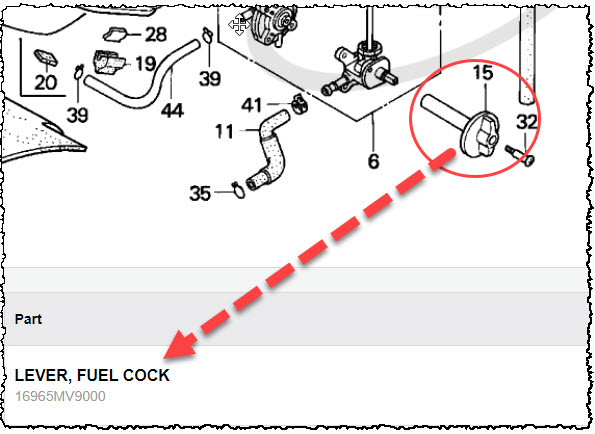 28
20
19
39
39
44
41
11
35
6
15
32

Part

LEVER, FUEL COCK
16965MV9000