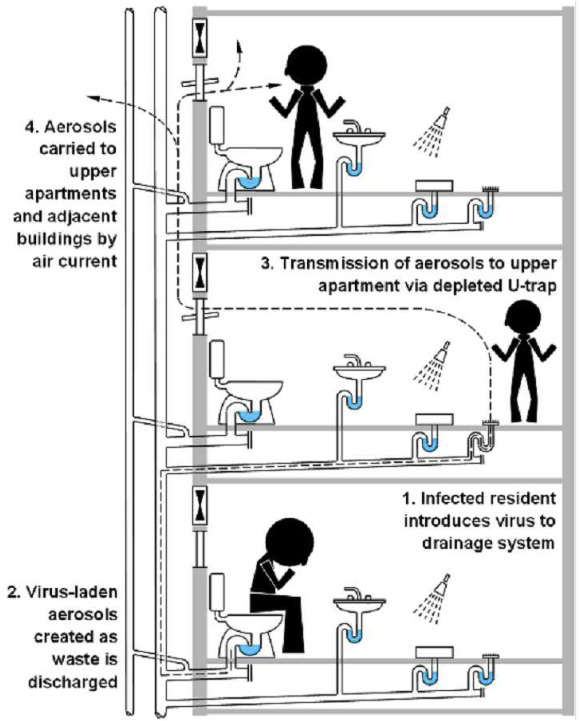 4. Aerosols carried to upper apartments and adjacent buildings by air current

3. Transmission of aerosols to upper apartment via depleted U-trap

1. Infected resident introduces virus to drainage system

2. Virus-laden aerosols created as waste is discharged