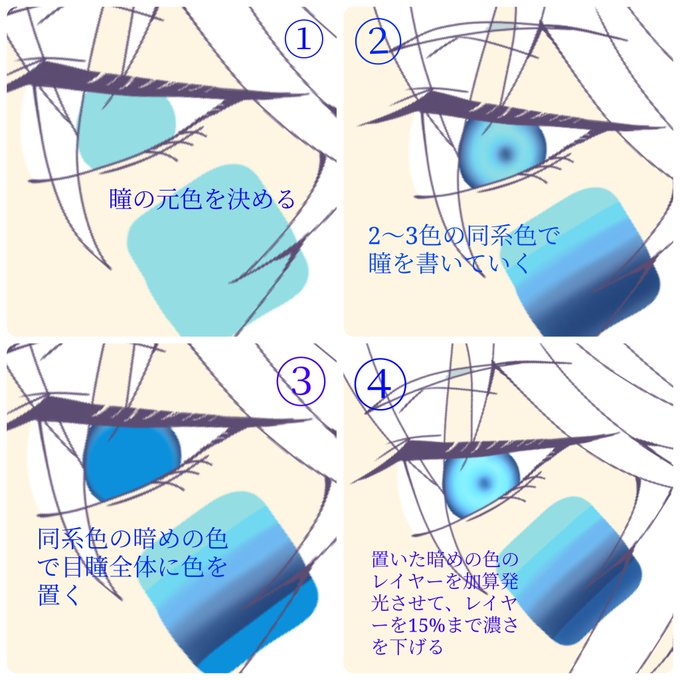 ①
瞳の元色を決める

②
2〜3色の同系色で瞳を書いていく

③
同系色の暗めの色で目瞳全体に色を置く

④
置いた暗めの色のレイヤーを加算発光させて、レイヤーを15%まで濃さを下げる