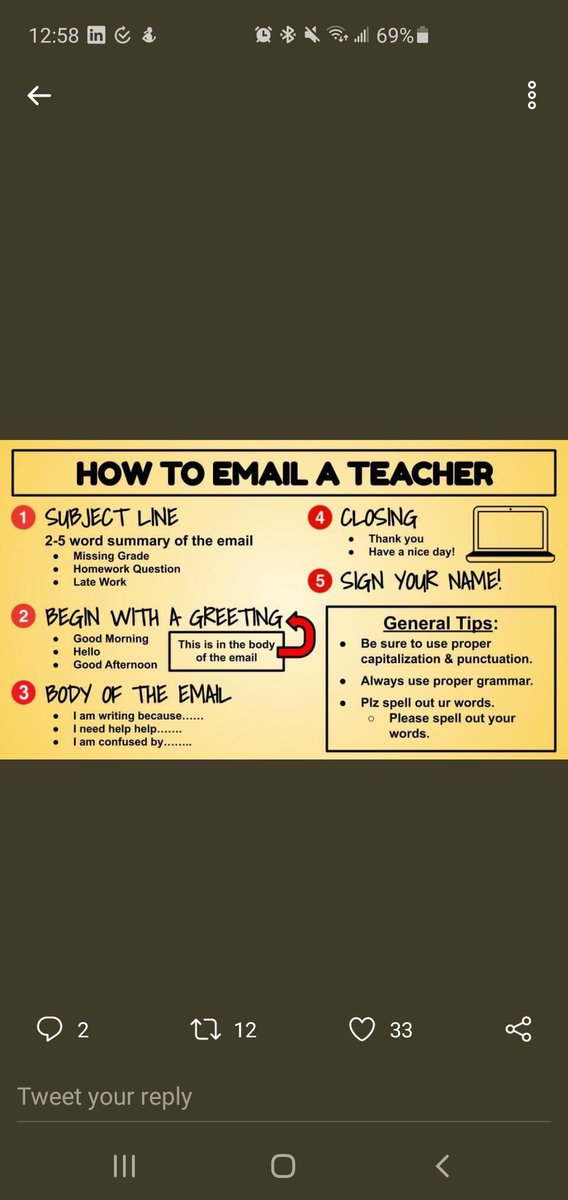 12:58 69%

HOW TO EMAIL A TEACHER

1 SUBJECT LINE
2-5 word summary of the email
- Missing Grade
- Homework Question
- Late Work

2 BEGIN WITH A GREETING
- Good Morning
- Hello
- Good Afternoon

This is in the body of the email

3 BODY OF THE EMAIL
- I am writing because......
- I need help help.......
- I am confused by........

4 CLOSING
- Thank you
- Have a nice day!

5 SIGN YOUR NAME!

General Tips:
- Be sure to use proper capitalization & punctuation.
- Always use proper grammar.
- Plz spell out ur words.
  - Please spell out your words.

2 12 33

Tweet your reply