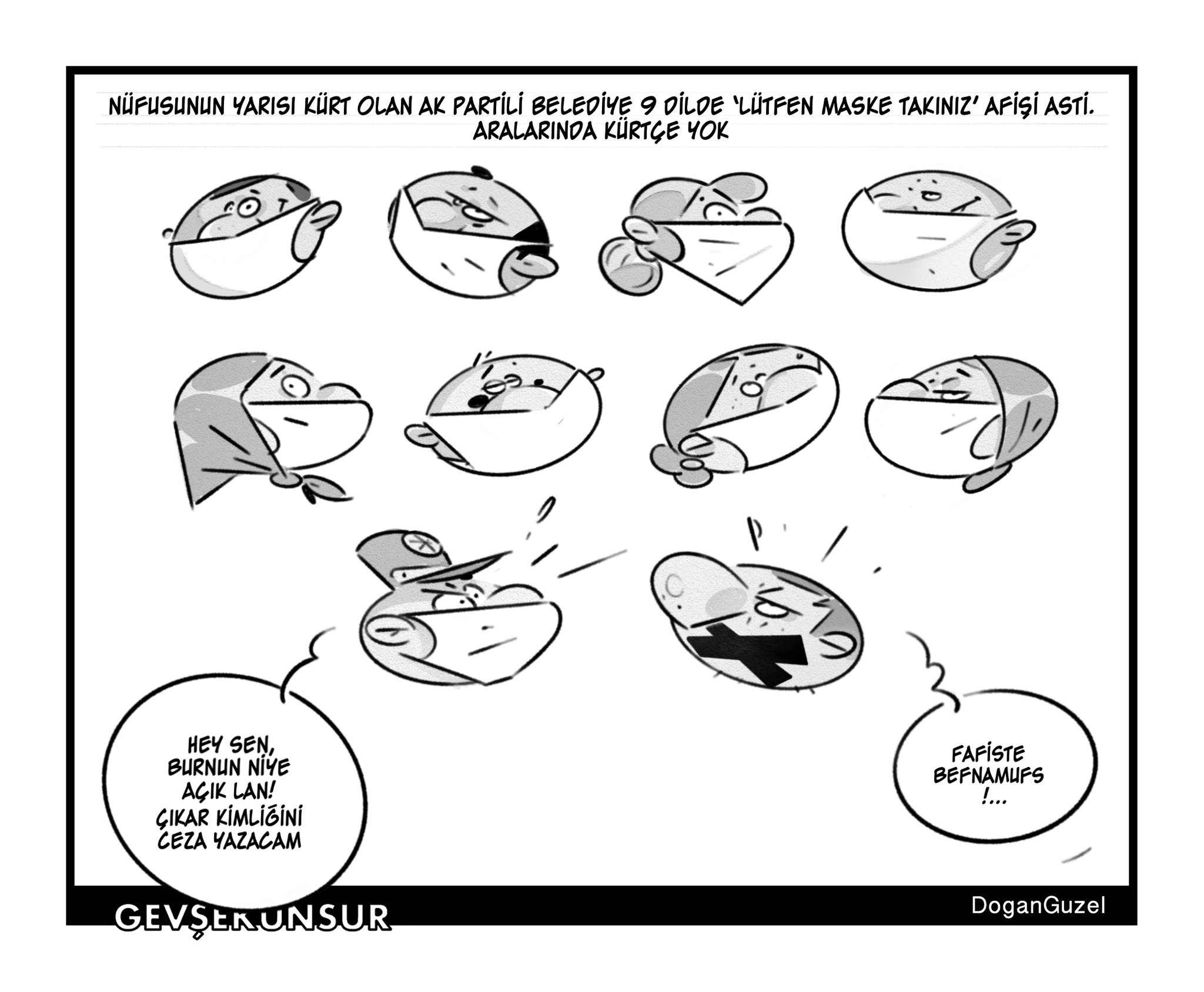 NÜFUSUNUN YARISI KÜRT OLAN AK PARTİLİ BELEDİYE 9 DİLDE 'LÜTFEN MASKE TAKINIZ' AFİŞİ ASTI. ARALARINDA KÜRTÇE YOK

HEY SEN, BURNUN NİYE AÇIK LAN! ÇIKAR KİMLİĞİNİ CEZA YAZACAM

FAFİSTE BEFNAMUFS !...

GEVŞEKUNSUR

DoganGuzel