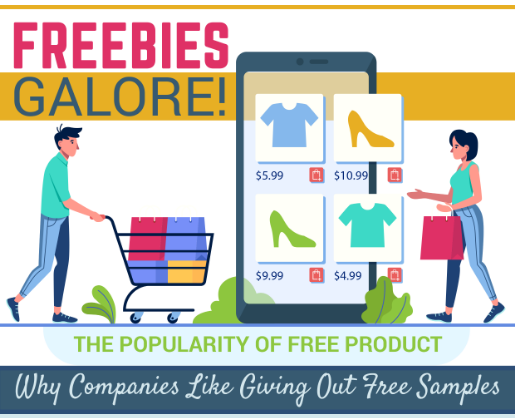 FREEBIES
GALORE!

$5.99
$10.99
$9.99
$4.99

THE POPULARITY OF FREE PRODUCT

Why Companies Like Giving Out Free Samples