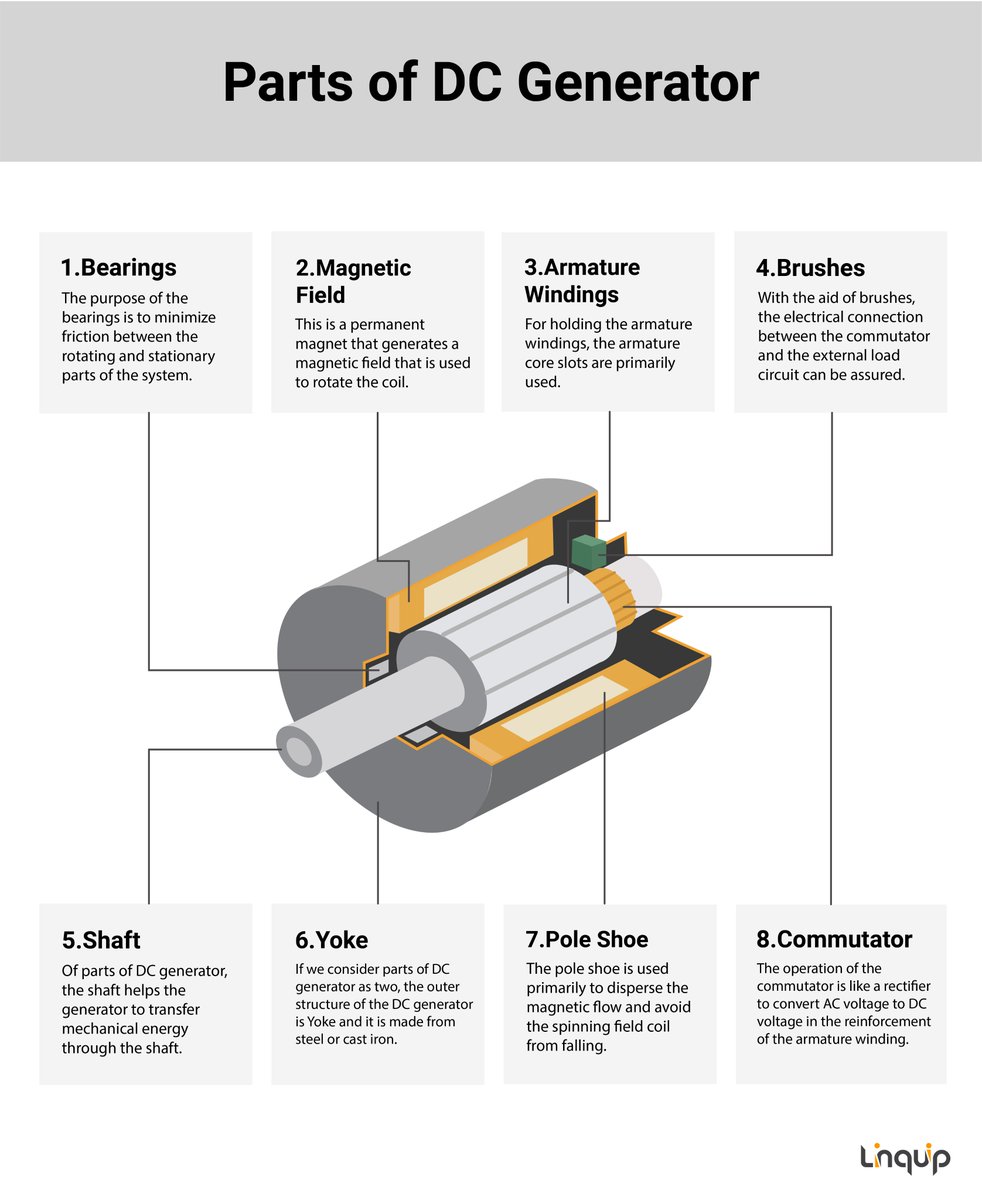 Parts of DC Generator

1.Bearings
The purpose of the bearings is to minimize friction between the rotating and stationary parts of the system.

2.Magnetic Field
This is a permanent magnet that generates a magnetic field that is used to rotate the coil.

3.Armature Windings
For holding the armature windings, the armature core slots are primarily used.

4.Brushes
With the aid of brushes, the electrical connection between the commutator and the external load circuit can be assured.

5.Shaft
Of parts of DC generator, the shaft helps the generator to transfer mechanical energy through the shaft.

6.Yoke
If we consider parts of DC generator as two, the outer structure of the DC generator is Yoke and it is made from steel or cast iron.

7.Pole Shoe
The pole shoe is used primarily to disperse the magnetic flow and avoid the spinning field coil from falling.

8.Commutator
The operation of the commutator is like a rectifier to convert AC voltage to DC voltage in the reinforcement of the armature winding.

Linquip