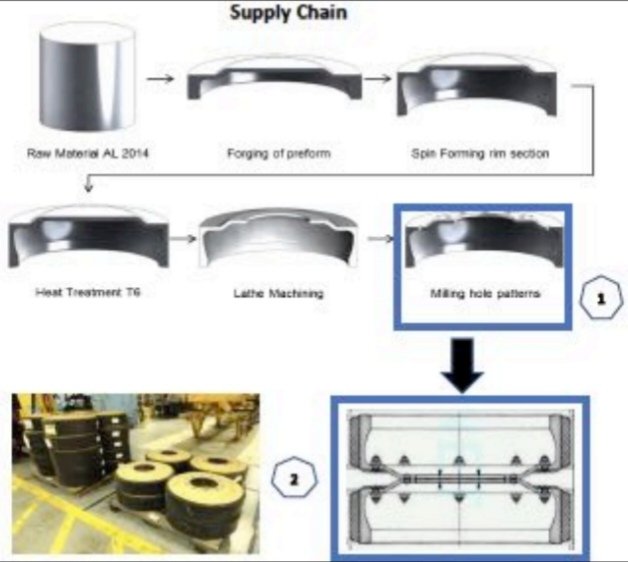 Supply Chain

Raw Material AL 2014

Forging of preform

Spin Forming rim section

Heat Treatment T6

Lathe Machining

Milling hole patterns

1

2