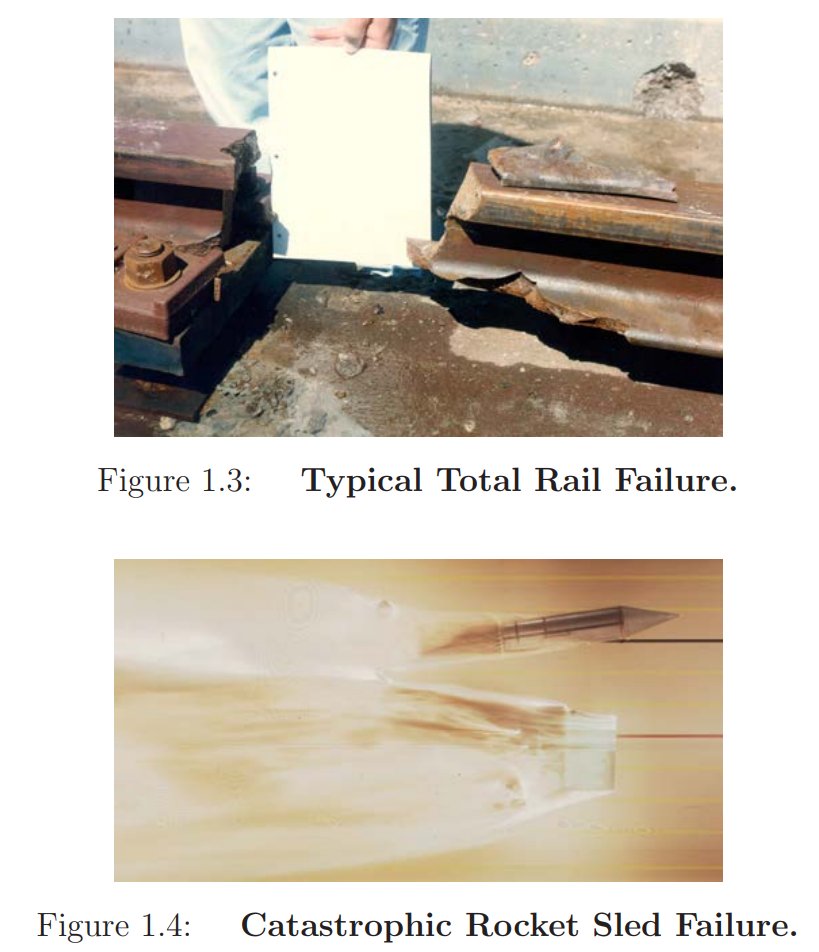 Figure 1.3: **Typical Total Rail Failure.**

Figure 1.4: **Catastrophic Rocket Sled Failure.**