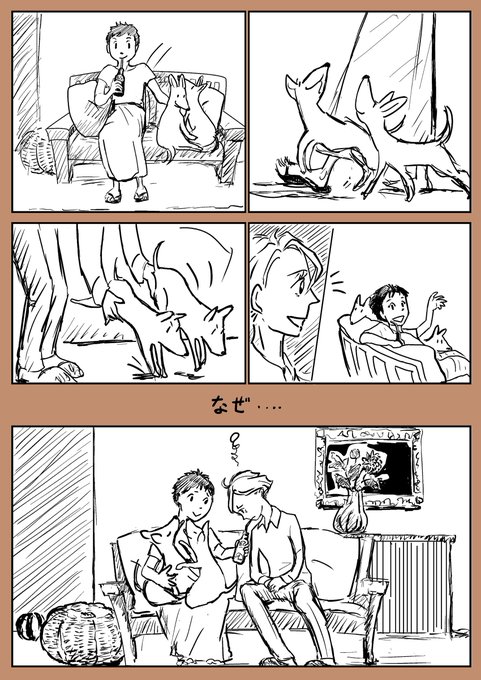 なぜ….