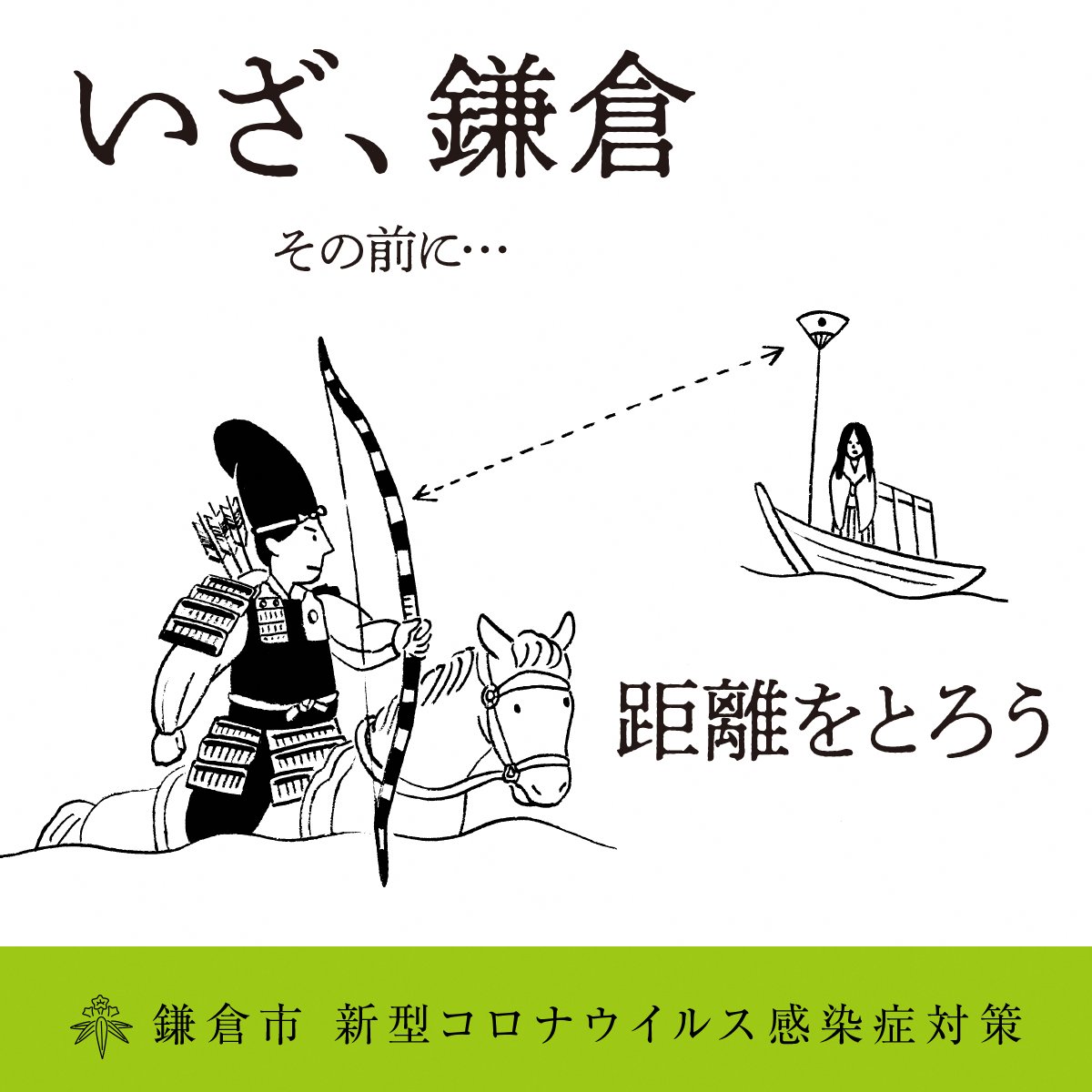 いざ、鎌倉

その前に…

距離をとろう

鎌倉市 新型コロナウイルス感染症対策