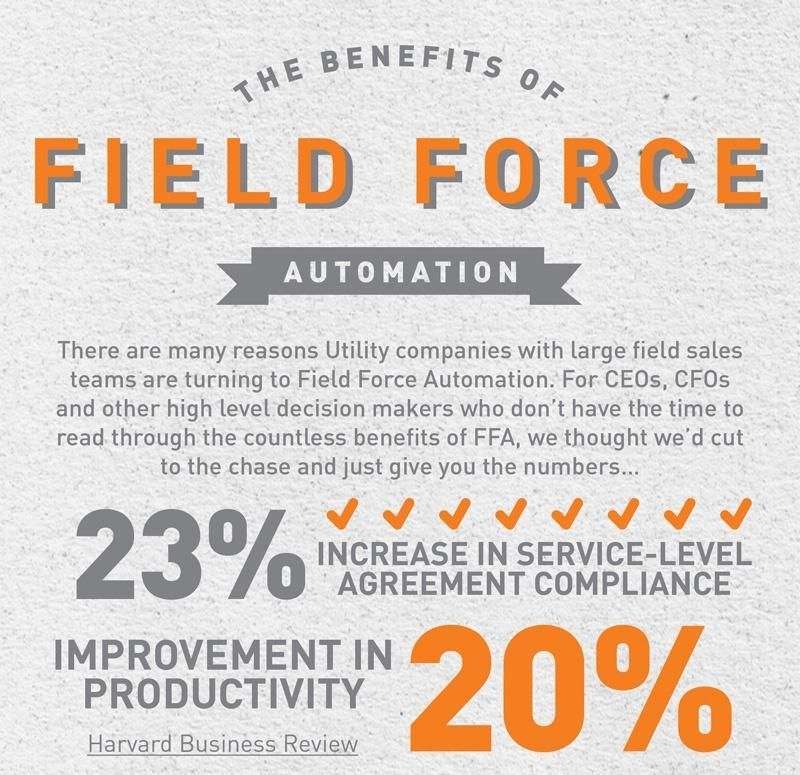 THE BENEFITS OF

FIELD FORCE

AUTOMATION

There are many reasons Utility companies with large field sales teams are turning to Field Force Automation. For CEOs, CFOs and other high level decision makers who don't have the time to read through the countless benefits of FFA, we thought we'd cut to the chase and just give you the numbers...

23% INCREASE IN SERVICE-LEVEL AGREEMENT COMPLIANCE

IMPROVEMENT IN PRODUCTIVITY 20%

Harvard Business Review