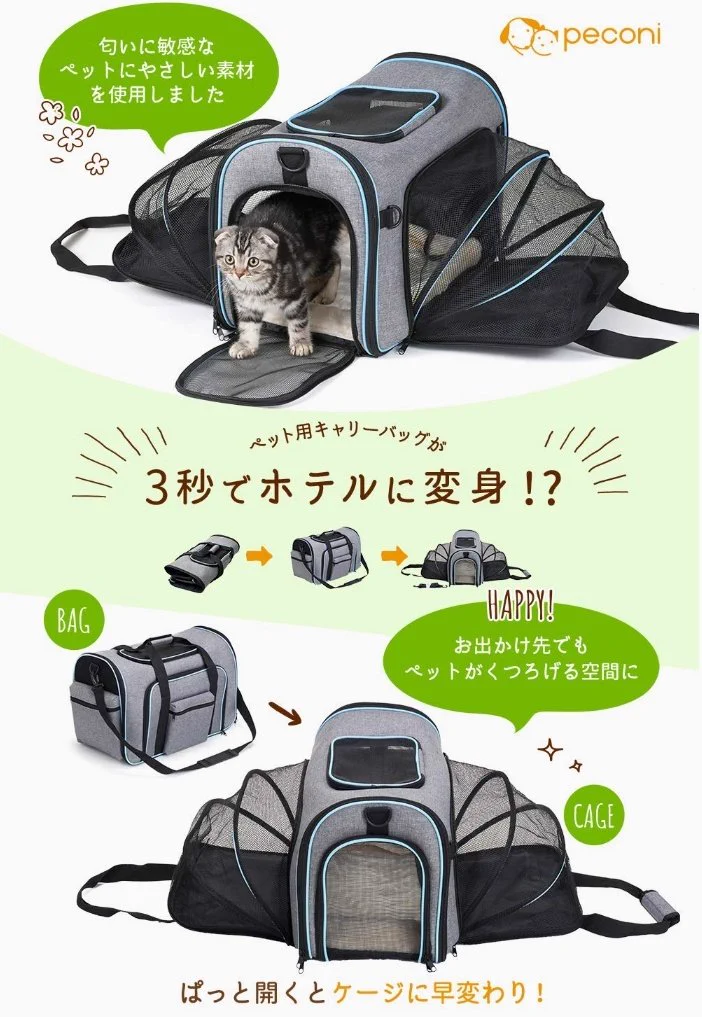 匂いに敏感な
ペットにやさしい素材
を使用しました

peconi

ペット用キャリーバッグが
3秒でホテルに変身!?

BAG

HAPPY!
お出かけ先でも
ペットがくつろげる空間に

CAGE

ぱっと開くとケージに早変わり!