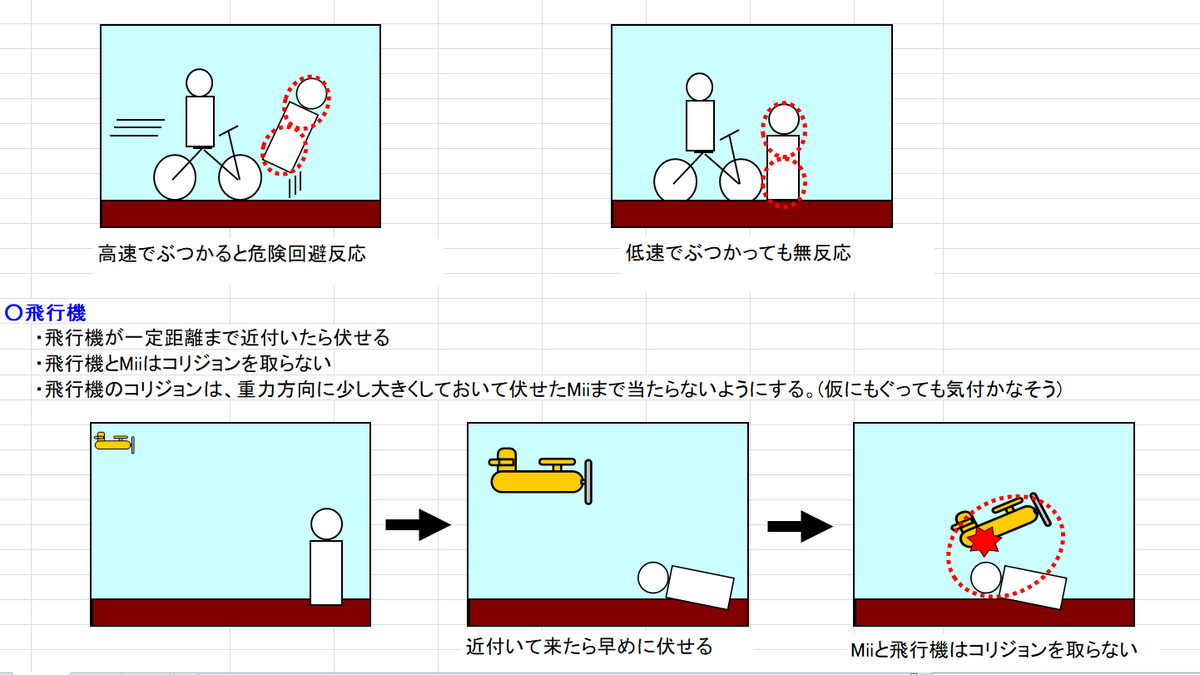 高速でぶつかると危険回避反応

低速でぶつかっても無反応

○飛行機

・飛行機が一定距離まで近付いたら伏せる
・飛行機とMiiはコリジョンを取らない
・飛行機のコリジョンは、重力方向に少し大きくしておいて伏せたMiiまで当たらないようにする。(仮にもぐっても気付かなそう)

近付いて来たら早めに伏せる

Miiと飛行機はコリジョンを取らない