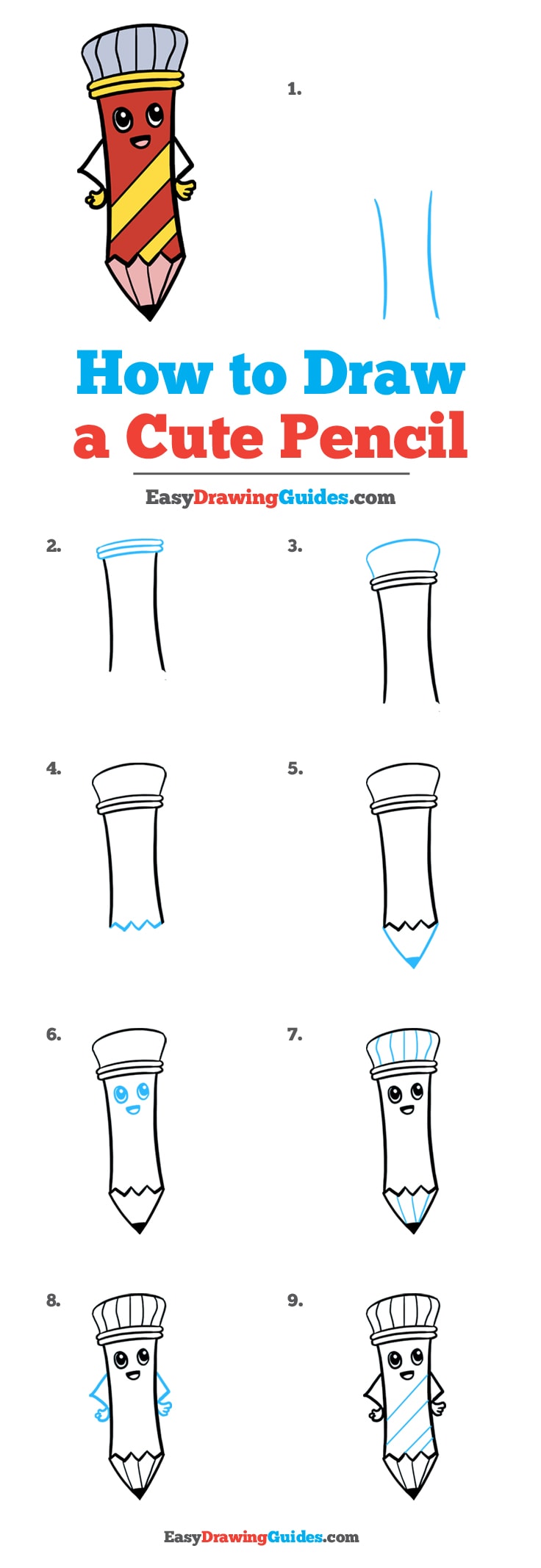 1.

How to Draw a Cute Pencil

EasyDrawingGuides.com

2.

3.

4.

5.

6.

7.

8.

9.

EasyDrawingGuides.com