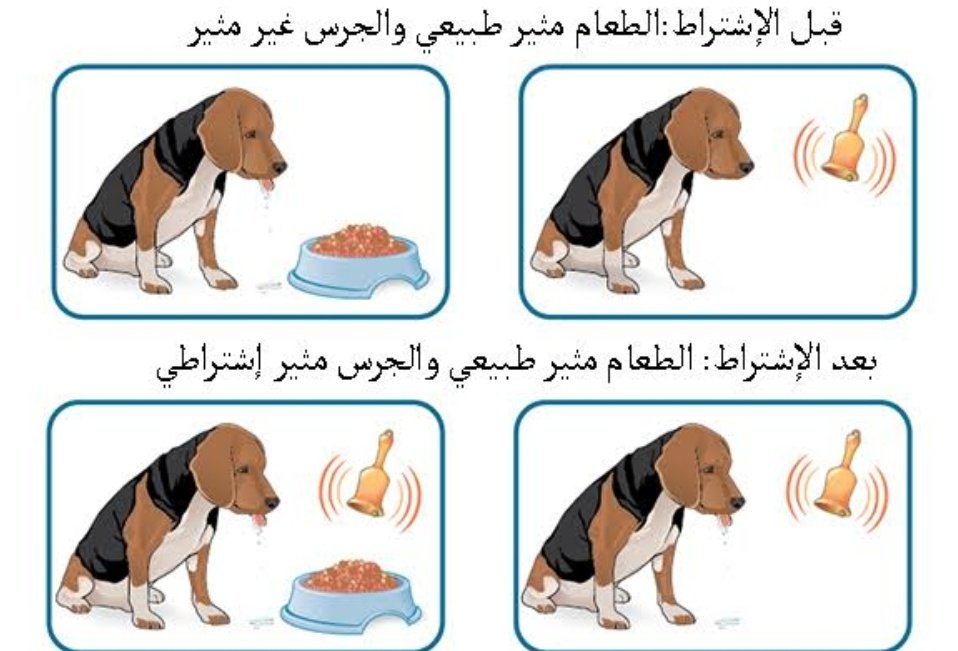 قبل الإشتراط:الطعام مثير طبيعي والجرس غير مثير

بعد الإشتراط: الطعام مثير طبيعي والجرس مثير إشتراطي