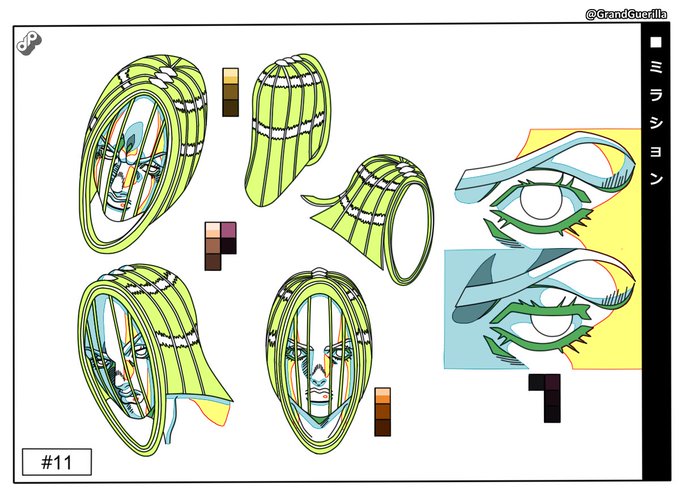 @GrandGuerilla

■ミラション

#11