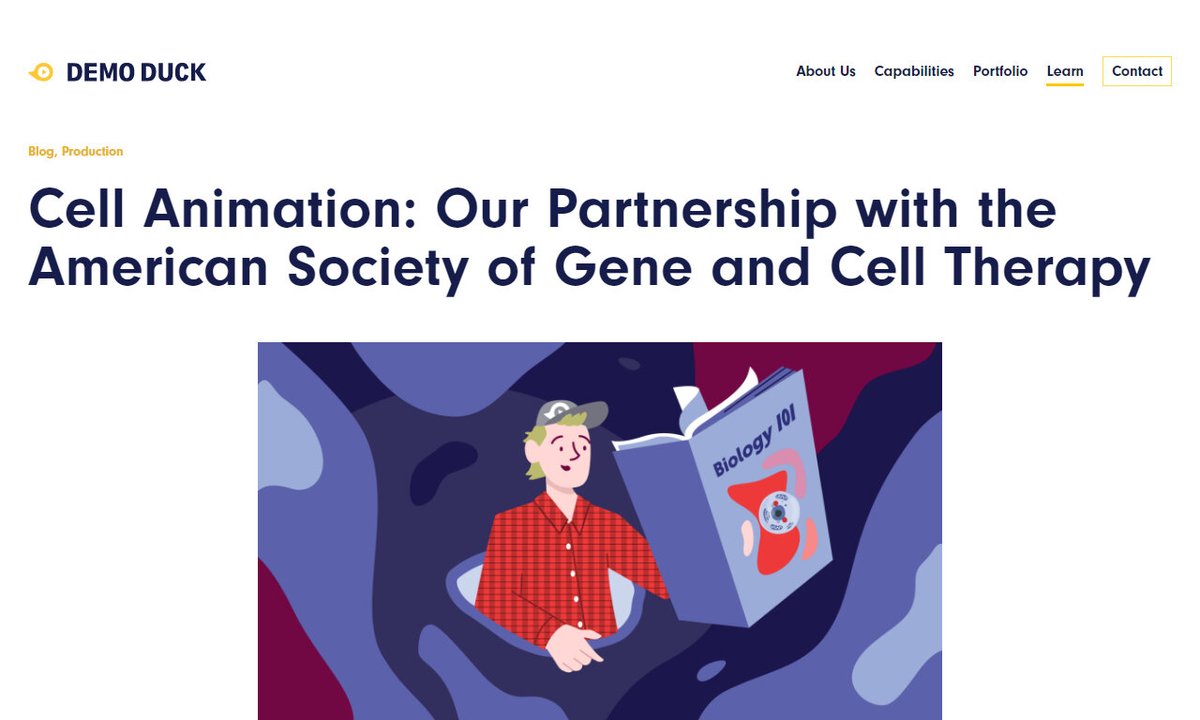 DEMO DUCK

About Us Capabilities Portfolio Learn Contact

Blog, Production

Cell Animation: Our Partnership with the American Society of Gene and Cell Therapy

Biology 101