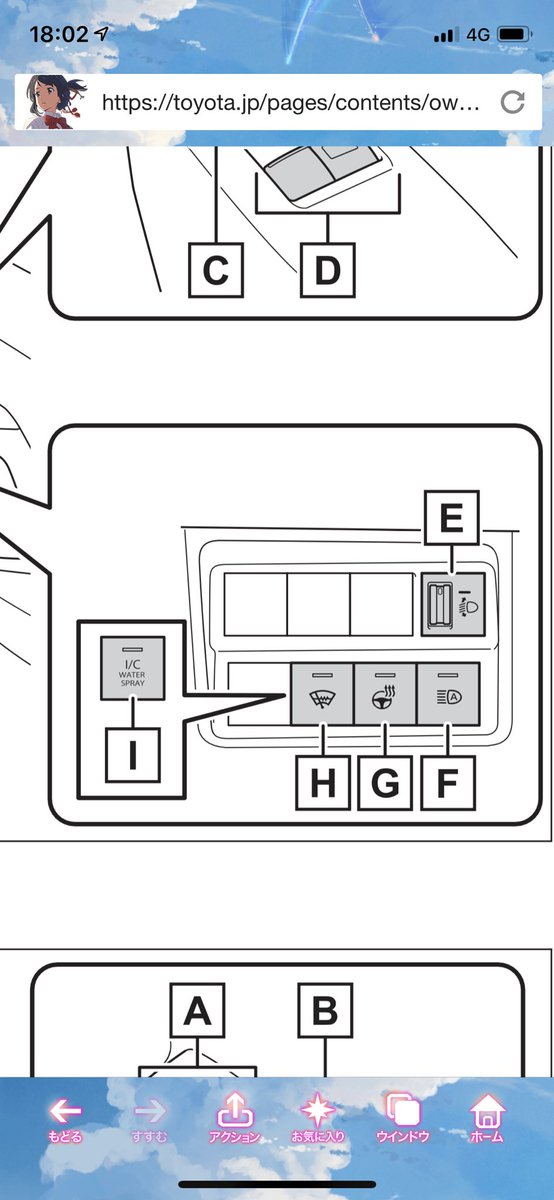 18:02

4G

https://toyota.jp/pages/contents/ow...

C

D

E

I/C
WATER
SPRAY

I

H

G

F

A

B

もどる

すすむ

アクション

お気に入り

ウインドウ

ホーム