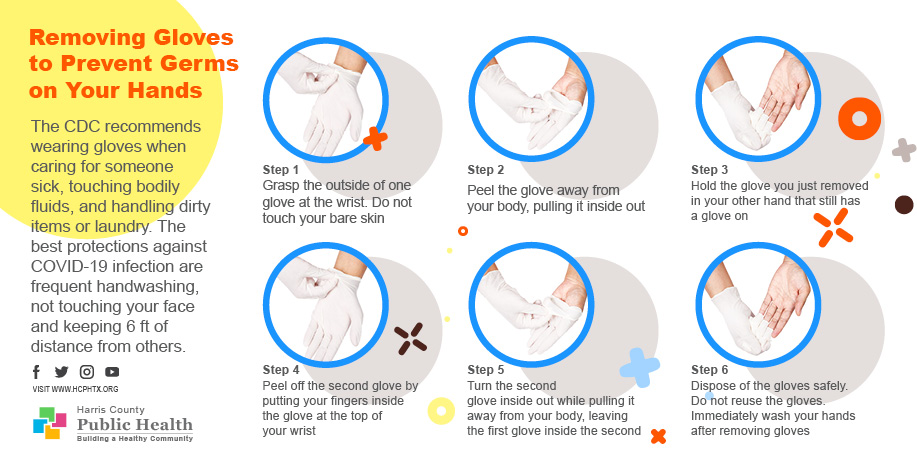 Removing Gloves to Prevent Germs on Your Hands

The CDC recommends wearing gloves when caring for someone sick, touching bodily fluids, and handling dirty items or laundry. The best protections against COVID-19 infection are frequent handwashing, not touching your face and keeping 6 ft of distance from others.

VISIT WWW.HCPHTX.ORG

Harris County
Public Health
Building a Healthy Community

Step 1
Grasp the outside of one glove at the wrist. Do not touch your bare skin

Step 2
Peel the glove away from your body, pulling it inside out

Step 3
Hold the glove you just removed in your other hand that still has a glove on

Step 4
Peel off the second glove by putting your fingers inside the glove at the top of your wrist

Step 5
Turn the second glove inside out while pulling it away from your body, leaving the first glove inside the second

Step 6
Dispose of the gloves safely. Do not reuse the gloves. Immediately wash your hands after removing gloves