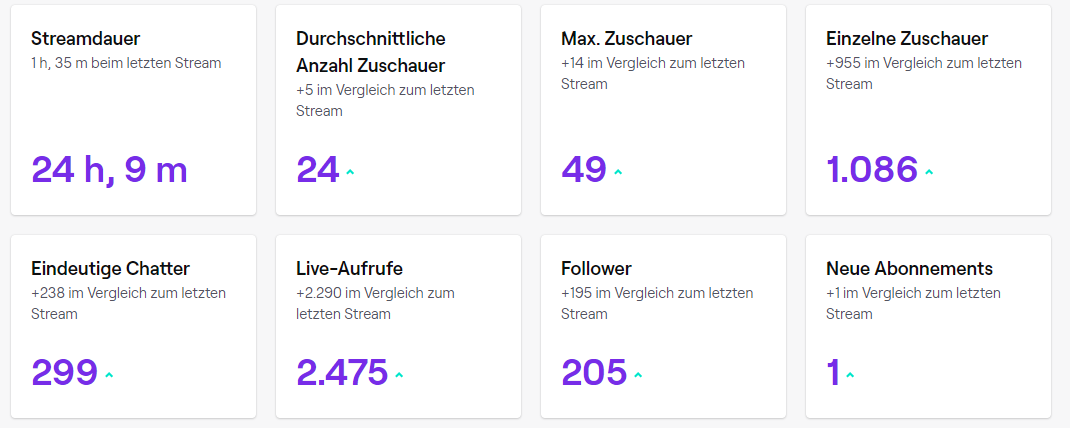 Streamdauer
1 h, 35 m beim letzten Stream

24 h, 9 m

Durchschnittliche Anzahl Zuschauer
+5 im Vergleich zum letzten Stream

24

Max. Zuschauer
+14 im Vergleich zum letzten Stream

49

Einzelne Zuschauer
+955 im Vergleich zum letzten Stream

1.086

Eindeutige Chatter
+238 im Vergleich zum letzten Stream

299

Live-Aufrufe
+2.290 im Vergleich zum letzten Stream

2.475

Follower
+195 im Vergleich zum letzten Stream

205

Neue Abonnements
+1 im Vergleich zum letzten Stream

1