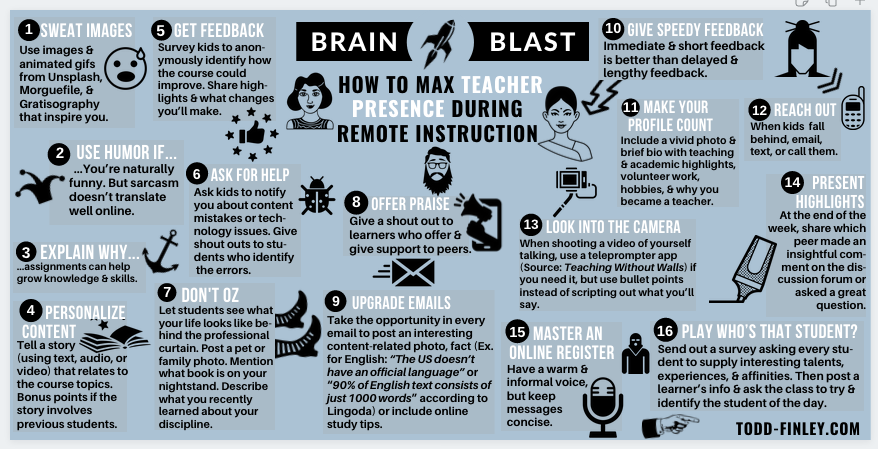 BRAIN BLAST

HOW TO MAX TEACHER PRESENCE DURING REMOTE INSTRUCTION

1 SWEAT IMAGES
Use images & animated gifs from Unsplash, Morguefile, & Gratisography that inspire you.

2 USE HUMOR IF...
...You're naturally funny. But sarcasm doesn't translate well online.

3 EXPLAIN WHY...
...assignments can help grow knowledge & skills.

4 PERSONALIZE CONTENT
Tell a story (using text, audio, or video) that relates to the course topics. Bonus points if the story involves previous students.

5 GET FEEDBACK
Survey kids to anonymously identify how the course could improve. Share highlights & what changes you'll make.

6 ASK FOR HELP
Ask kids to notify you about content mistakes or technology issues. Give shout outs to students who identify the errors.

7 DON'T OZ
Let students see what your life looks like behind the professional curtain. Post a pet or family photo. Mention what book is on your nightstand. Describe what you recently learned about your discipline.

8 OFFER PRAISE
Give a shout out to learners who offer & give support to peers.

9 UPGRADE EMAILS
Take the opportunity in every email to post an interesting content-related photo, fact (Ex. for English: "The US doesn't have an official language" or "90% of English text consists of just 1000 words" according to Lingoda) or include online study tips.

10 GIVE SPEEDY FEEDBACK
Immediate & short feedback is better than delayed & lengthy feedback.

11 MAKE YOUR PROFILE COUNT
Include a vivid photo & brief bio with teaching & academic highlights, volunteer work, hobbies, & why you became a teacher.

12 REACH OUT
When kids fall behind, email, text, or call them.

13 LOOK INTO THE CAMERA
When shooting a video of yourself talking, use a teleprompter app (Source: Teaching Without Walls) if you need it, but use bullet points instead of scripting out what you'll say.

14 PRESENT HIGHLIGHTS
At the end of the week, share which peer made an insightful comment on the discussion forum or asked a great question.

15 MASTER AN ONLINE REGISTER
Have a warm & informal voice, but keep messages concise.

16 PLAY WHO'S THAT STUDENT?
Send out a survey asking every student to supply interesting talents, experiences, & affinities. Then post a learner's info & ask the class to try & identify the student of the day.

TODD-FINLEY.COM