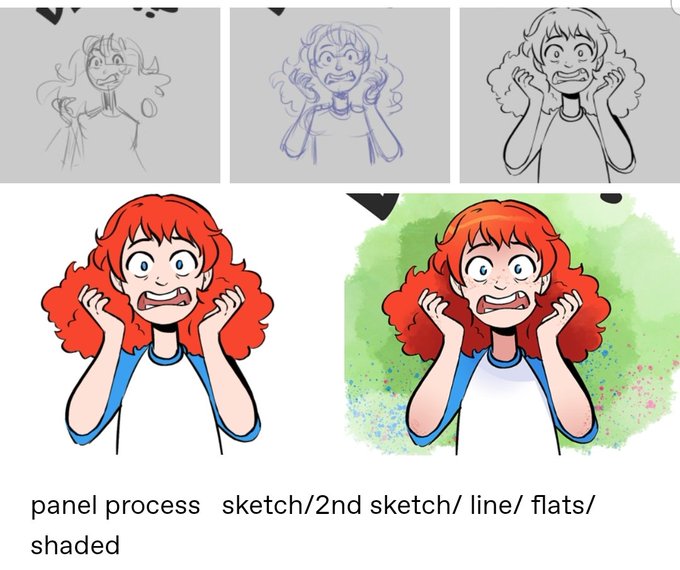 panel process sketch/2nd sketch/ line/ flats/ shaded