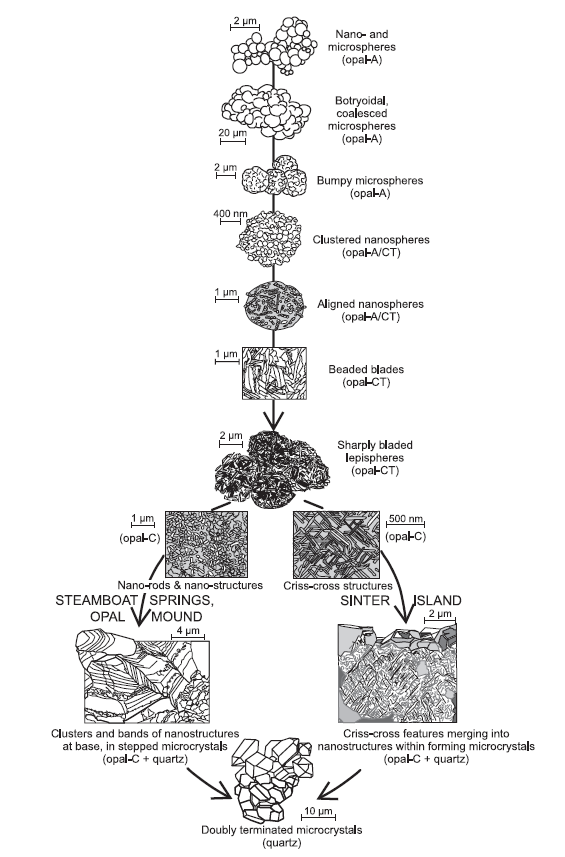 2 µm

Nano- and microspheres (opal-A)

Botryoidal, coalesced microspheres (opal-A)

20 µm

2 µm

Bumpy microspheres (opal-A)

400 nm

Clustered nanospheres (opal-A/CT)

1 µm

Aligned nanospheres (opal-A/CT)

1 µm

Beaded blades (opal-CT)

2 µm

Sharply bladed lepispheres (opal-CT)

1 µm

(opal-C)

500 nm

(opal-C)

Nano-rods & nano-structures

Criss-cross structures

STEAMBOAT SPRINGS, OPAL MOUND

SINTER ISLAND

4 µm

2 µm

Clusters and bands of nanostructures at base, in stepped microcrystals (opal-C + quartz)

Criss-cross features merging into nanostructures within forming microcrystals (opal-C + quartz)

10 µm

Doubly terminated microcrystals (quartz)