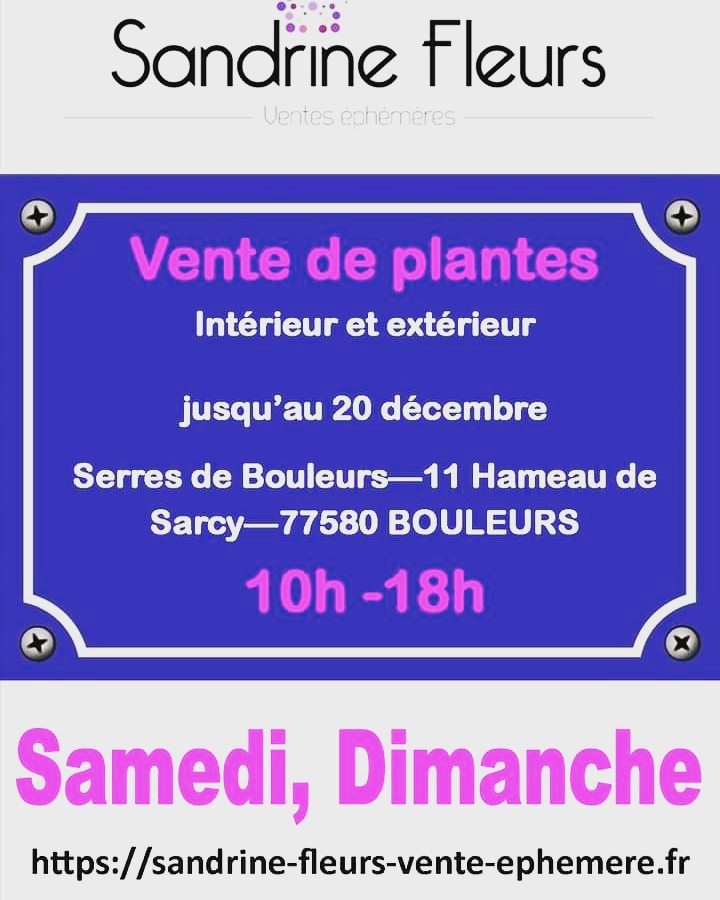 Sandrine Fleurs

Ventes éphémères

Vente de plantes

Intérieur et extérieur

jusqu'au 20 décembre

Serres de Bouleurs—11 Hameau de Sarcy—77580 BOULEURS

10h -18h

Samedi, Dimanche

https://sandrine-fleurs-vente-ephemere.fr