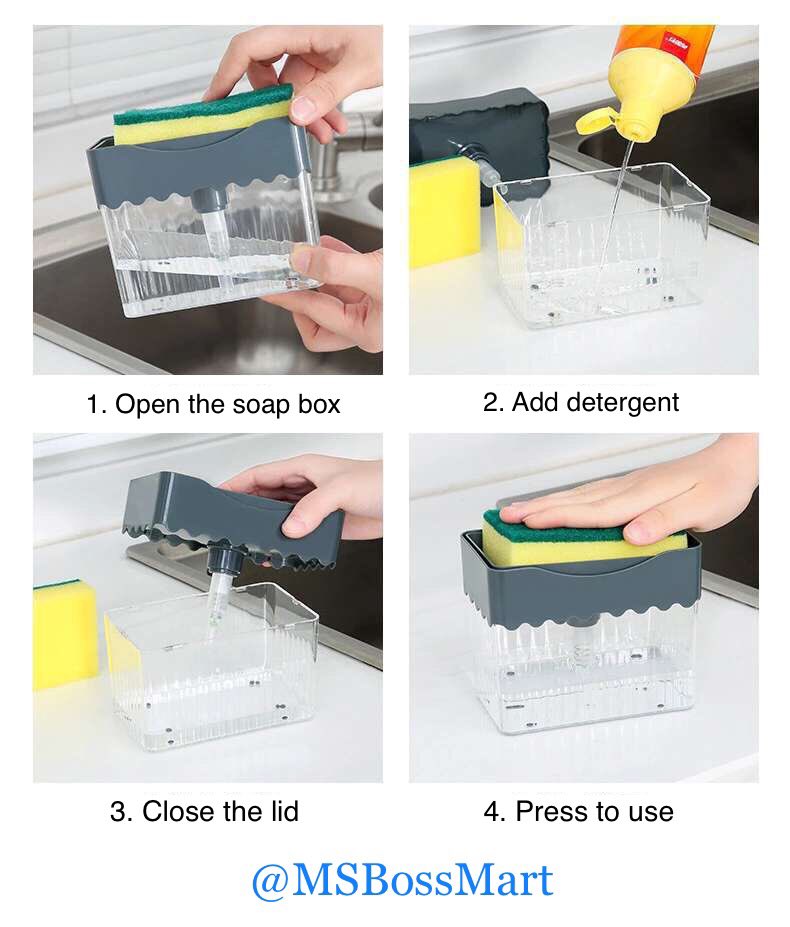 1. Open the soap box

2. Add detergent

3. Close the lid

4. Press to use

@MSBossMart