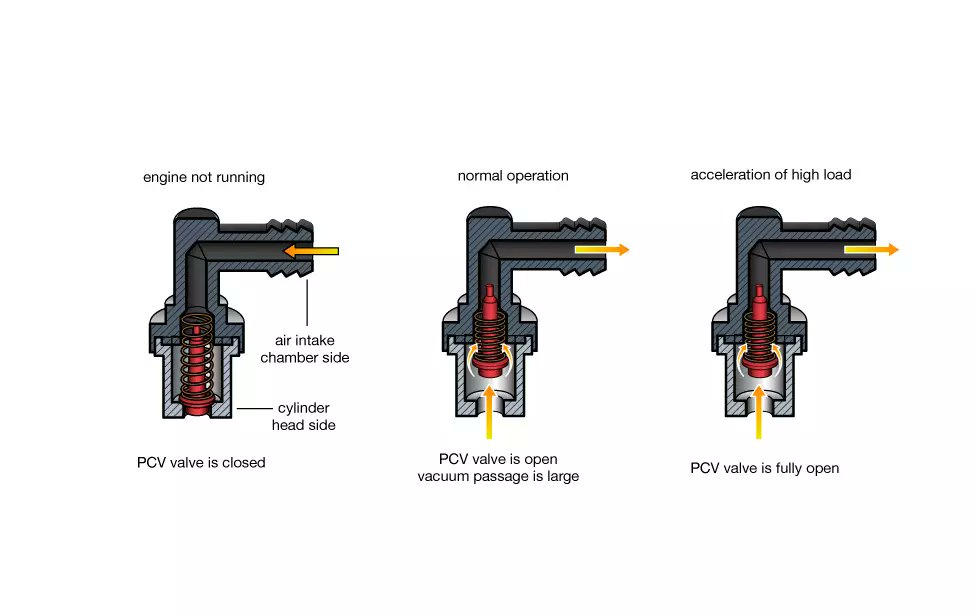 engine not running

air intake chamber side

cylinder head side

PCV valve is closed

normal operation

PCV valve is open
vacuum passage is large

acceleration of high load

PCV valve is fully open