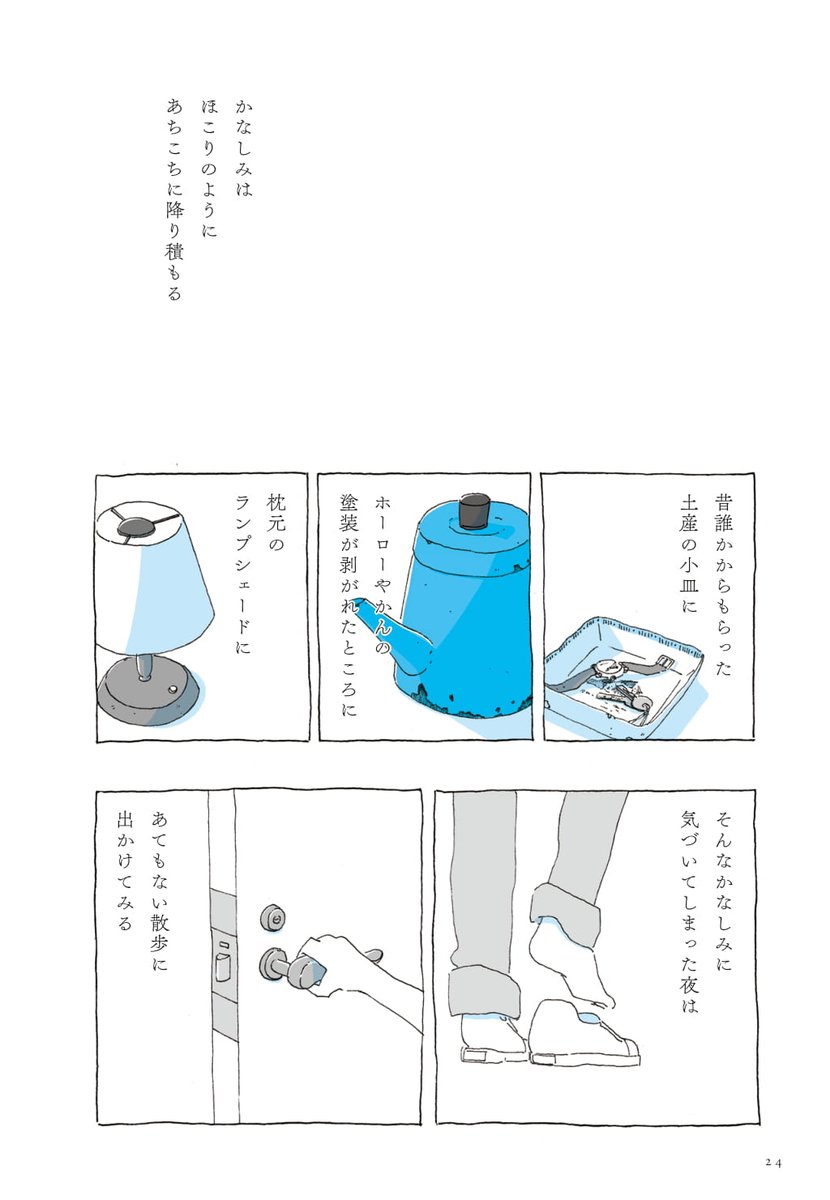 かなしみは
ほこりのように
あちこちに降り積もる

昔誰かからもらった
土産の小皿に

ホーローやかんの
塗装が剥がれたところに

枕元の
ランプシェードに

そんなかなしみに
気づいてしまった夜は

あてもない散歩に
出かけてみる

24