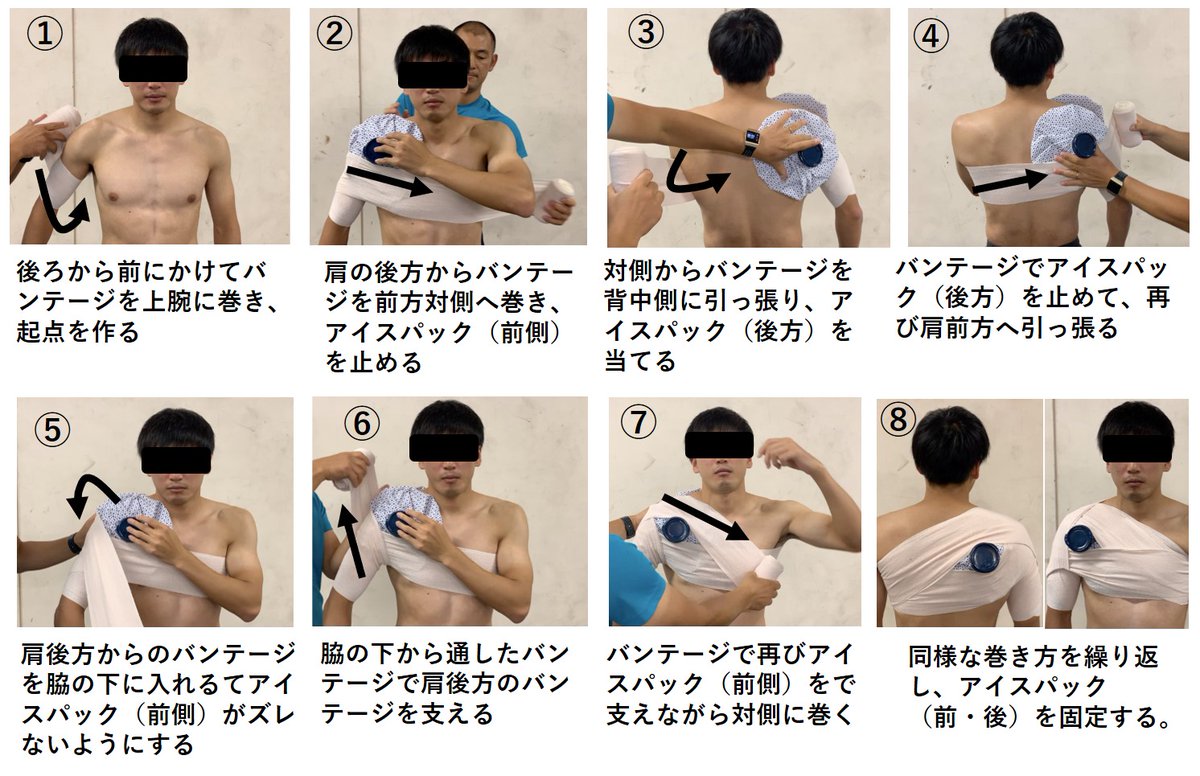 ①
後ろから前にかけてバンテージを上腕に巻き、起点を作る

②
肩の後方からバンテージを前方対側へ巻き、アイスパック（前側）を止める

③
対側からバンテージを背中側に引っ張り、アイスパック（後方）を当てる

④
バンテージでアイスパック（後方）を止めて、再び肩前方へ引っ張る

⑤
肩後方からのバンテージを脇の下に入れるてアイスパック（前側）がズレないようにする

⑥
脇の下から通したバンテージで肩後方のバンテージを支える

⑦
バンテージで再びアイスパック（前側）をで支えながら対側に巻く

⑧
同様な巻き方を繰り返し、アイスパック（前・後）を固定する。