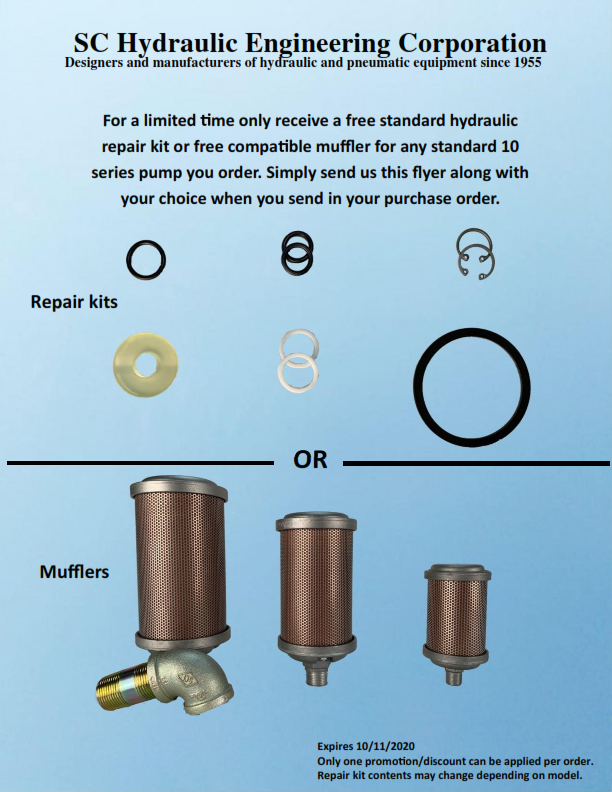 SC Hydraulic Engineering Corporation
Designers and manufacturers of hydraulic and pneumatic equipment since 1955

For a limited time only receive a free standard hydraulic repair kit or free compatible muffler for any standard 10 series pump you order. Simply send us this flyer along with your choice when you send in your purchase order.

Repair kits

OR

Mufflers

Expires 10/11/2020
Only one promotion/discount can be applied per order.
Repair kit contents may change depending on model.