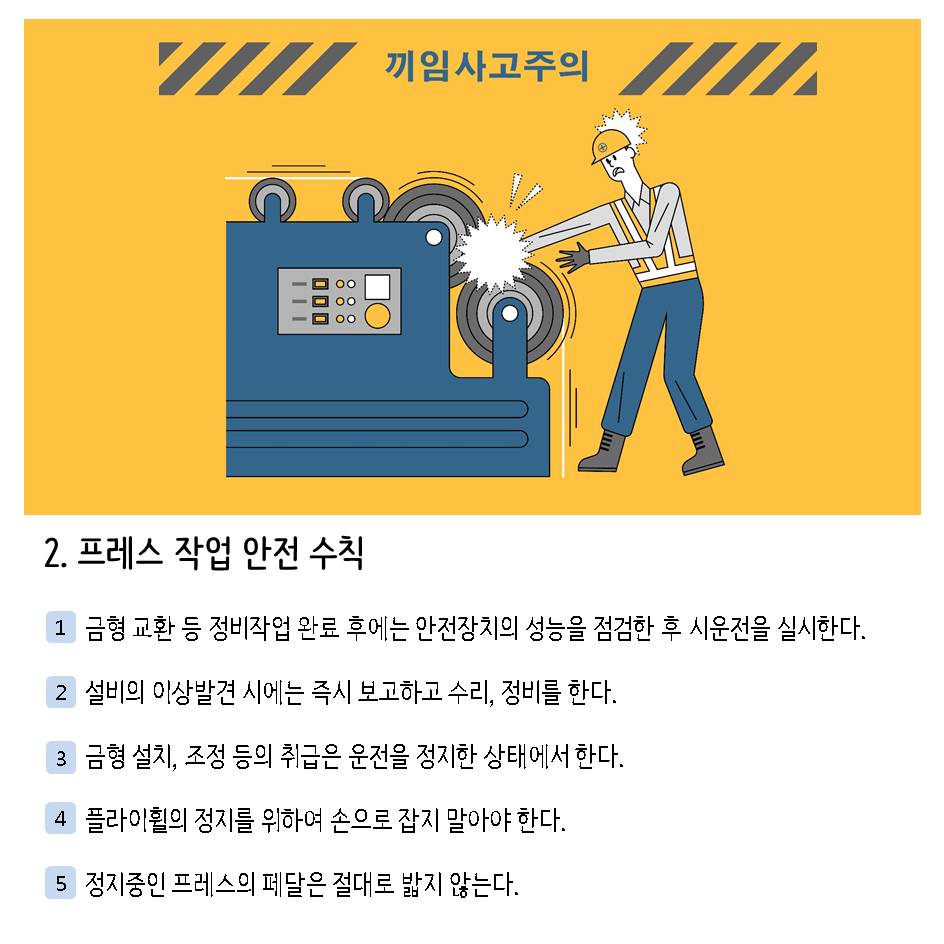 끼임사고주의

2. 프레스 작업 안전 수칙

1 금형 교환 등 정비작업 완료 후에는 안전장치의 성능을 점검한 후 시운전을 실시한다.

2 설비의 이상발견 시에는 즉시 보고하고 수리, 정비를 한다.

3 금형 설치, 조정 등의 취급은 운전을 정지한 상태에서 한다.

4 플라이휠의 정지를 위하여 손으로 잡지 말아야 한다.

5 정지중인 프레스의 페달은 절대로 밟지 않는다.